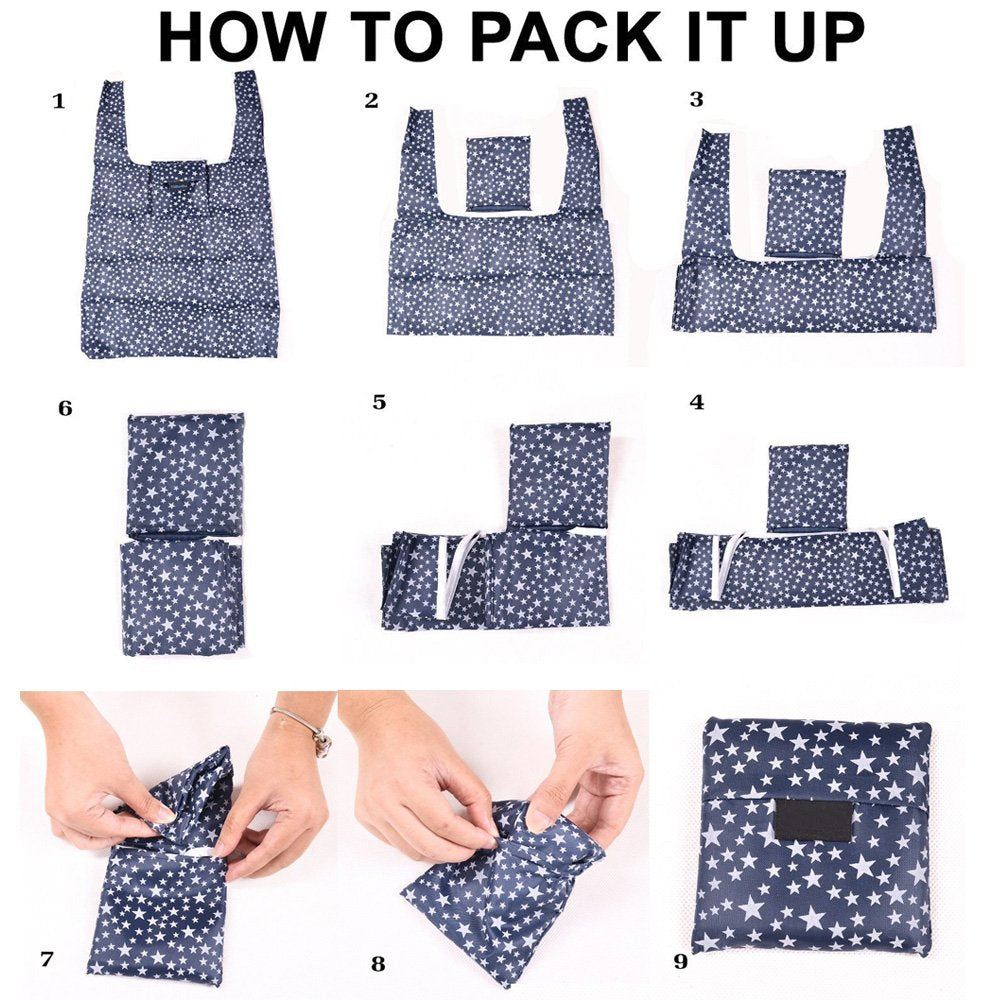 HOW TO PACK IT UP

1

2

3

6

5

4

7

8

9