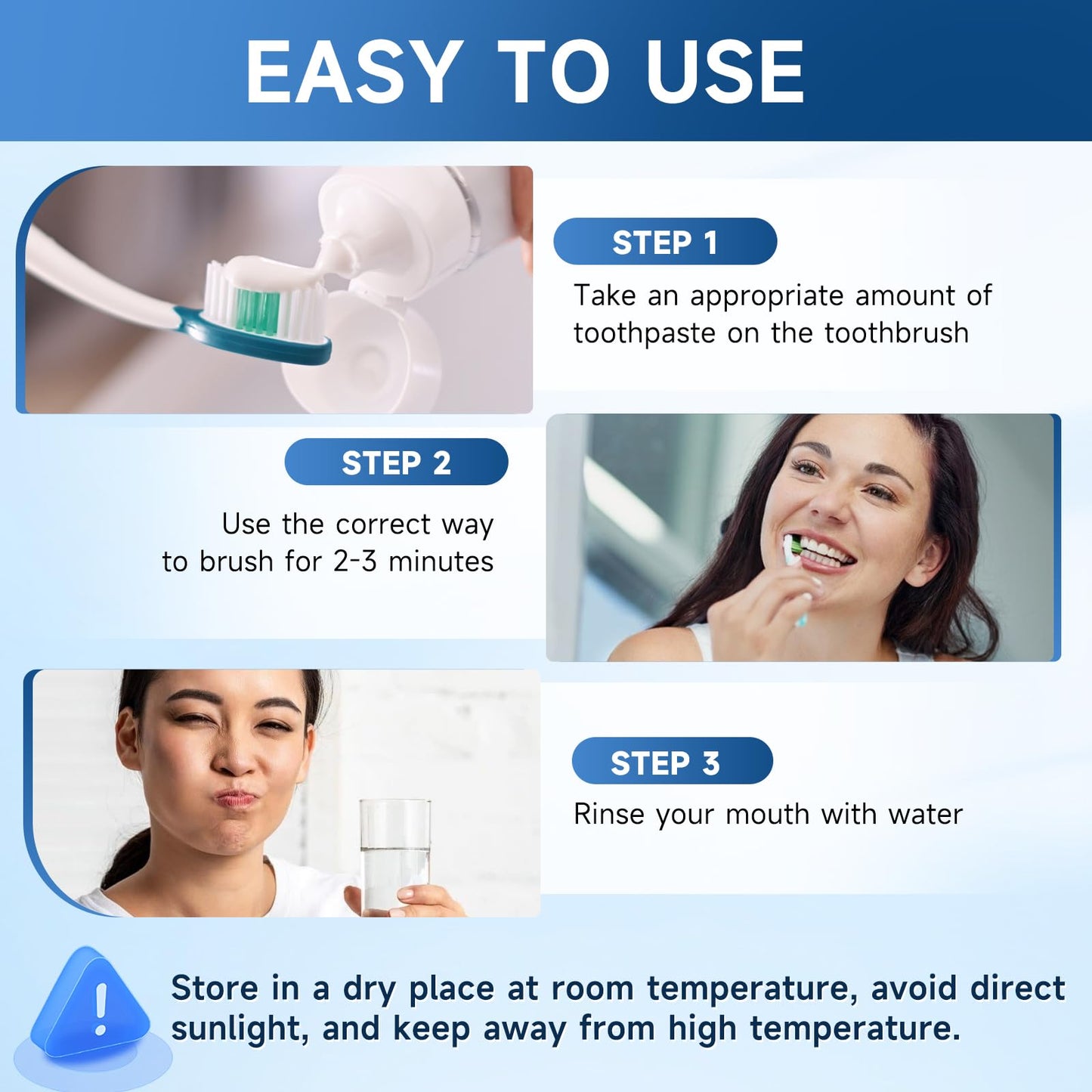 EASY TO USE

STEP 1

Take an appropriate amount of toothpaste on the toothbrush

STEP 2

Use the correct way to brush for 2-3 minutes

STEP 3

Rinse your mouth with water

Store in a dry place at room temperature, avoid direct sunlight, and keep away from high temperature.