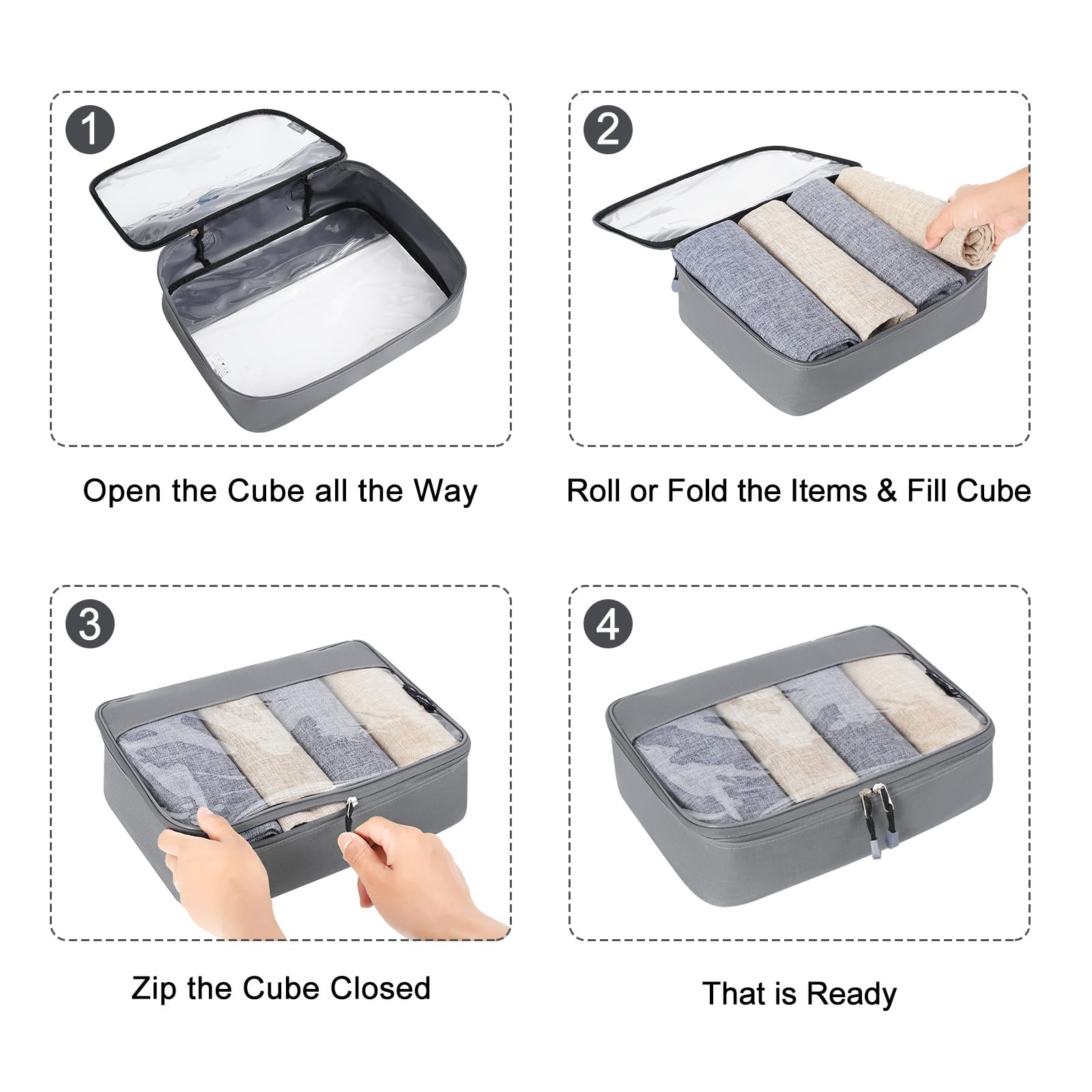 1

Open the Cube all the Way

2

Roll or Fold the Items & Fill Cube

3

Zip the Cube Closed

4

That is Ready