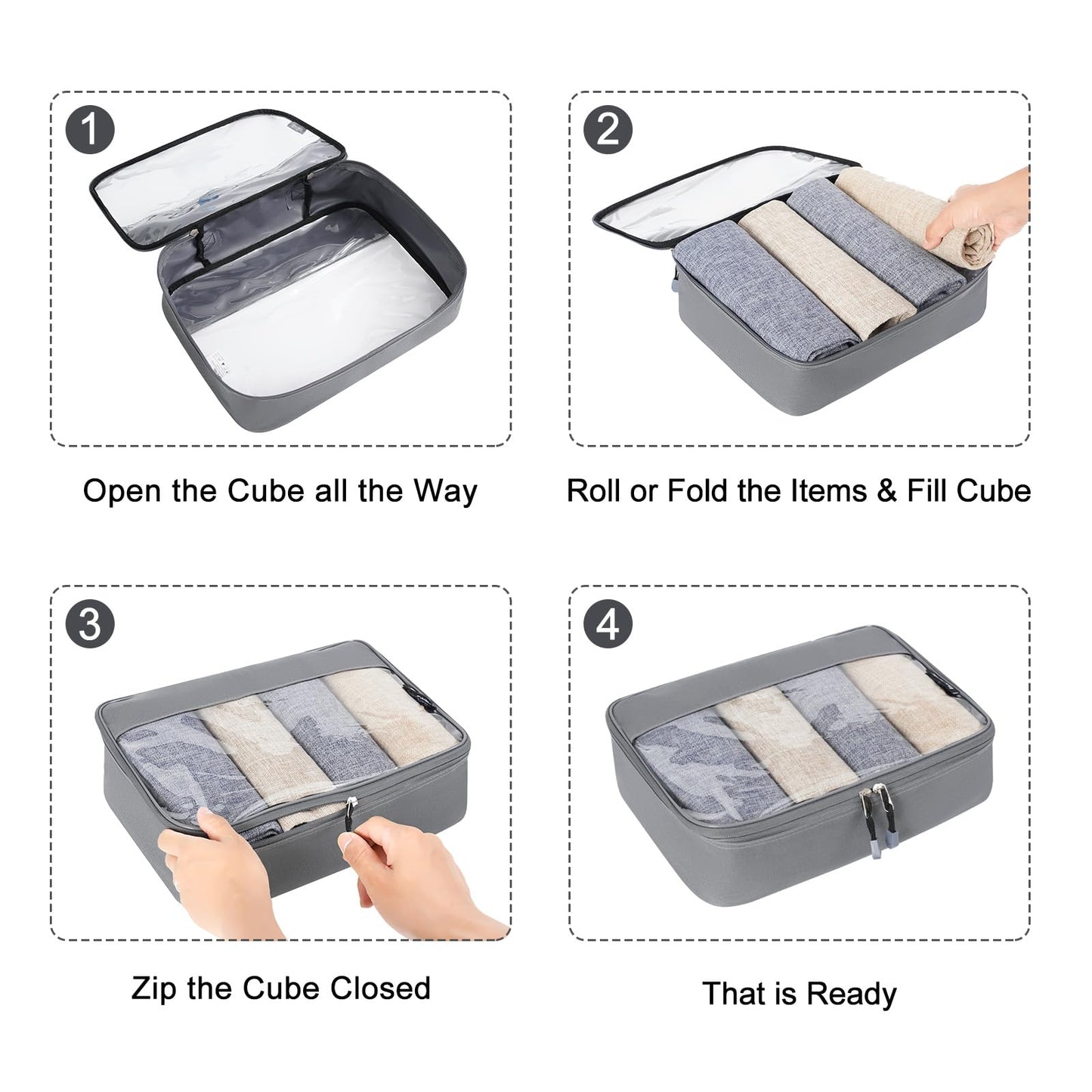 1

Open the Cube all the Way

2

Roll or Fold the Items & Fill Cube

3

Zip the Cube Closed

4

That is Ready