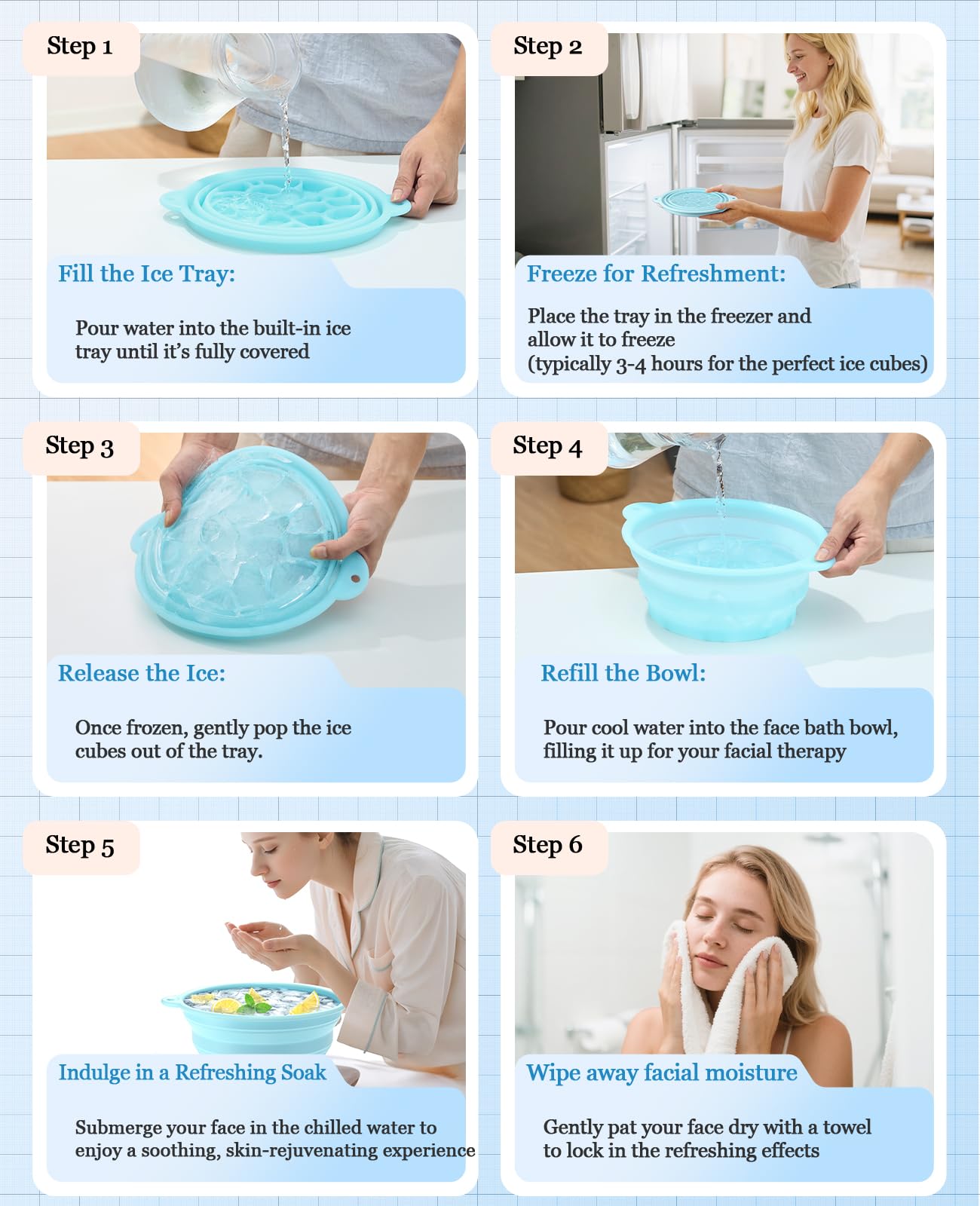 Step 1

Fill the Ice Tray:

Pour water into the built-in ice tray until it's fully covered

Step 2

Freeze for Refreshment:

Place the tray in the freezer and allow it to freeze (typically 3-4 hours for the perfect ice cubes)

Step 3

Release the Ice:

Once frozen, gently pop the ice cubes out of the tray.

Step 4

Refill the Bowl:

Pour cool water into the face bath bowl, filling it up for your facial therapy

Step 5

Indulge in a Refreshing Soak

Submerge your face in the chilled water to enjoy a soothing, skin-rejuvenating experience

Step 6

Wipe away facial moisture

Gently pat your face dry with a towel to lock in the refreshing effects