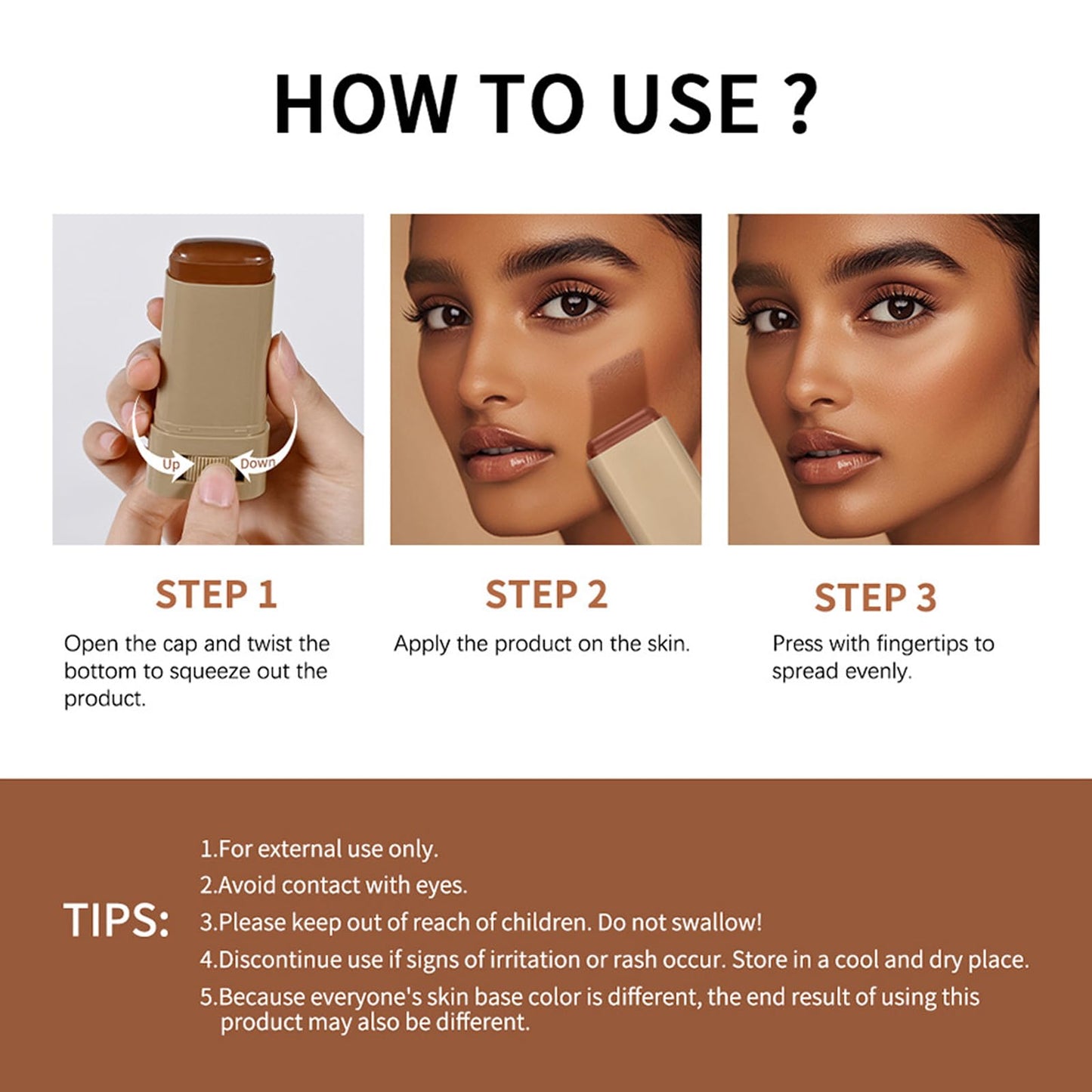 HOW TO USE ?

Up
Down

STEP 1
Open the cap and twist the bottom to squeeze out the product.

STEP 2
Apply the product on the skin.

STEP 3
Press with fingertips to spread evenly.

TIPS:
1.For external use only.
2.Avoid contact with eyes.
3.Please keep out of reach of children. Do not swallow!
4.Discontinue use if signs of irritation or rash occur. Store in a cool and dry place.
5.Because everyone's skin base color is different, the end result of using this product may also be different.