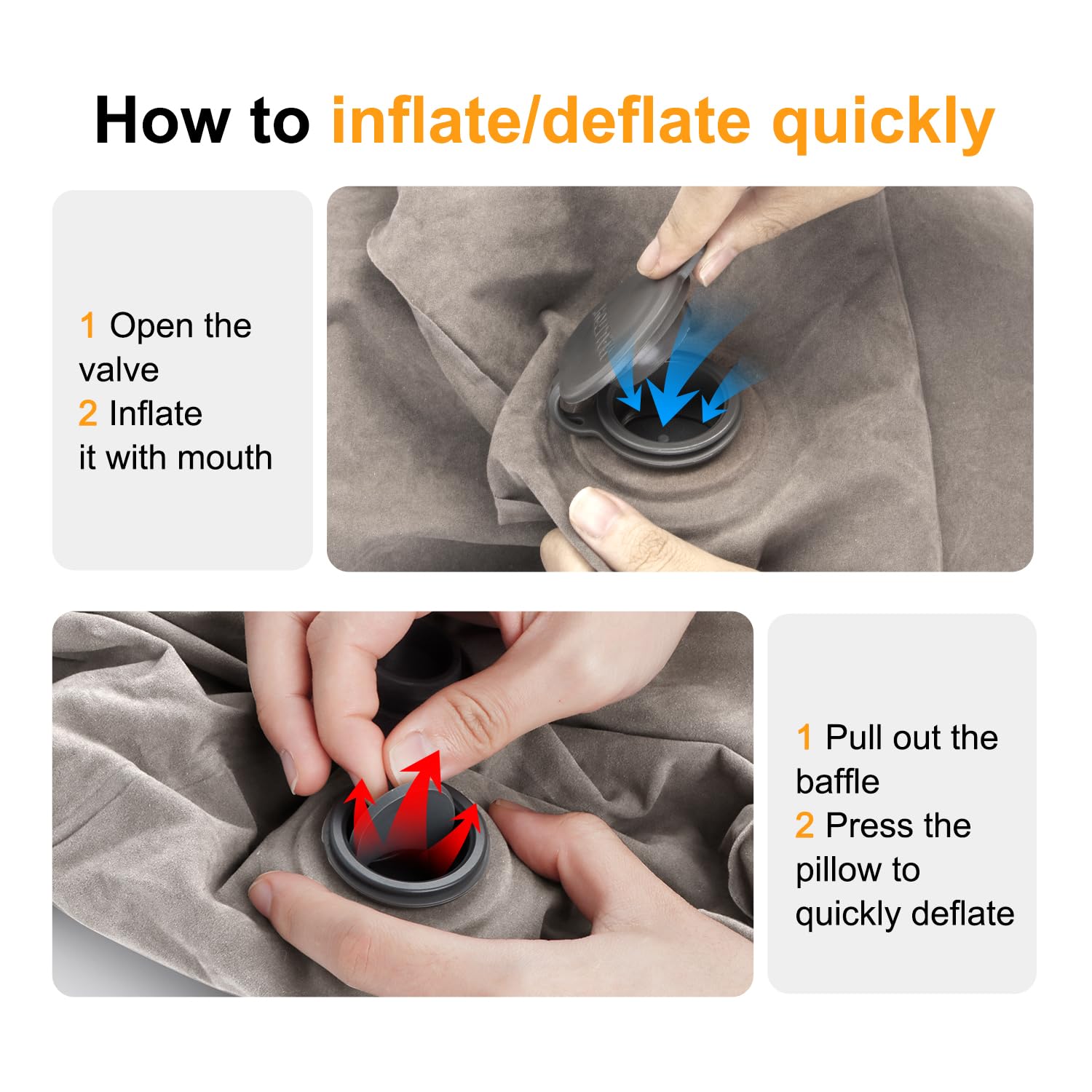 How to inflate/deflate quickly

1 Open the valve
2 Inflate it with mouth

1 Pull out the baffle
2 Press the pillow to quickly deflate