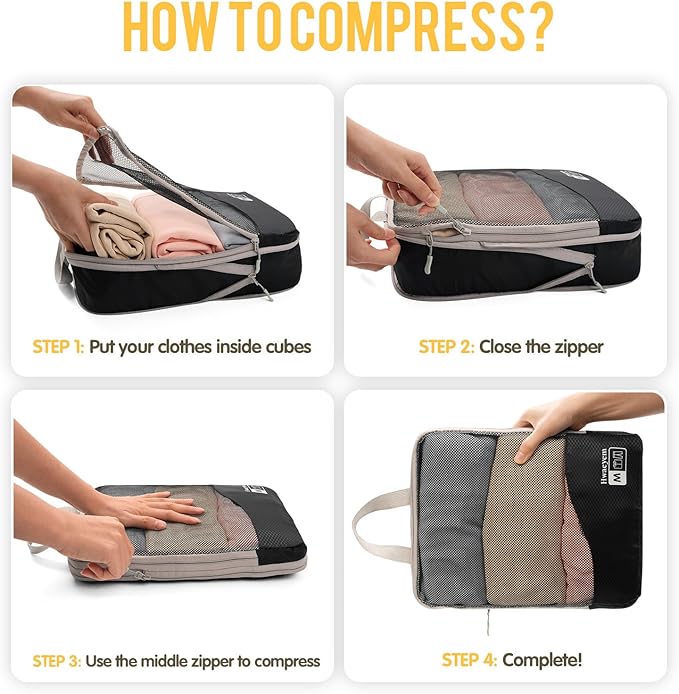 HOW TO COMPRESS?

STEP 1: Put your clothes inside cubes

STEP 2: Close the zipper

STEP 3: Use the middle zipper to compress

Hwaeyem M

STEP 4: Complete!