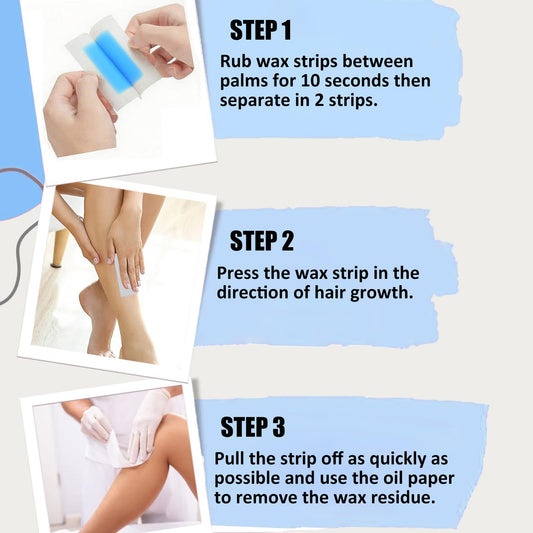 STEP 1
Rub wax strips between palms for 10 seconds then separate in 2 strips.

STEP 2
Press the wax strip in the direction of hair growth.

STEP 3
Pull the strip off as quickly as possible and use the oil paper to remove the wax residue.