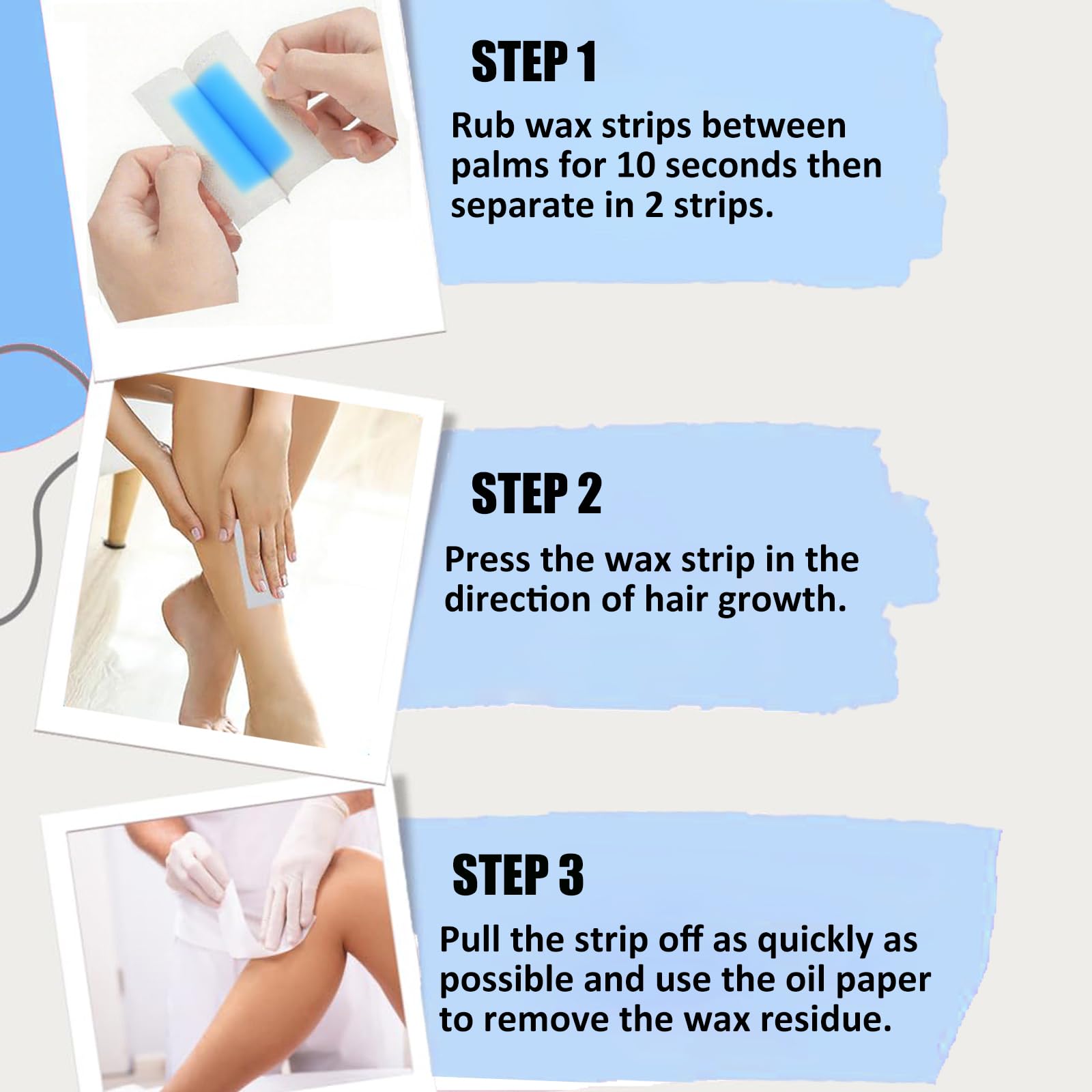 STEP 1

Rub wax strips between palms for 10 seconds then separate in 2 strips.

STEP 2

Press the wax strip in the direction of hair growth.

STEP 3

Pull the strip off as quickly as possible and use the oil paper to remove the wax residue.