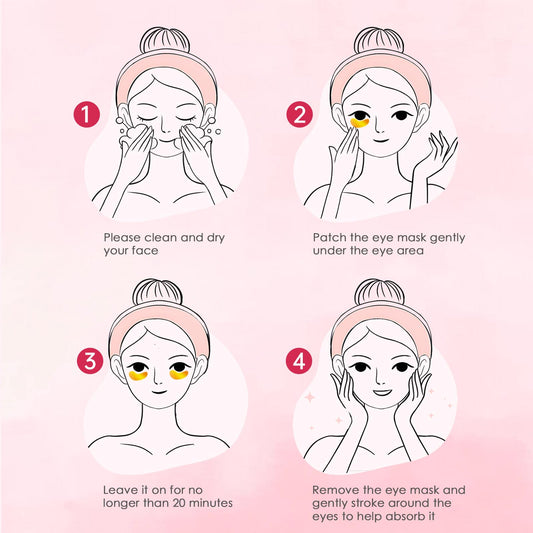 1

Please clean and dry your face

2

Patch the eye mask gently under the eye area

3

Leave it on for no longer than 20 minutes

4

Remove the eye mask and gently stroke around the eyes to help absorb it