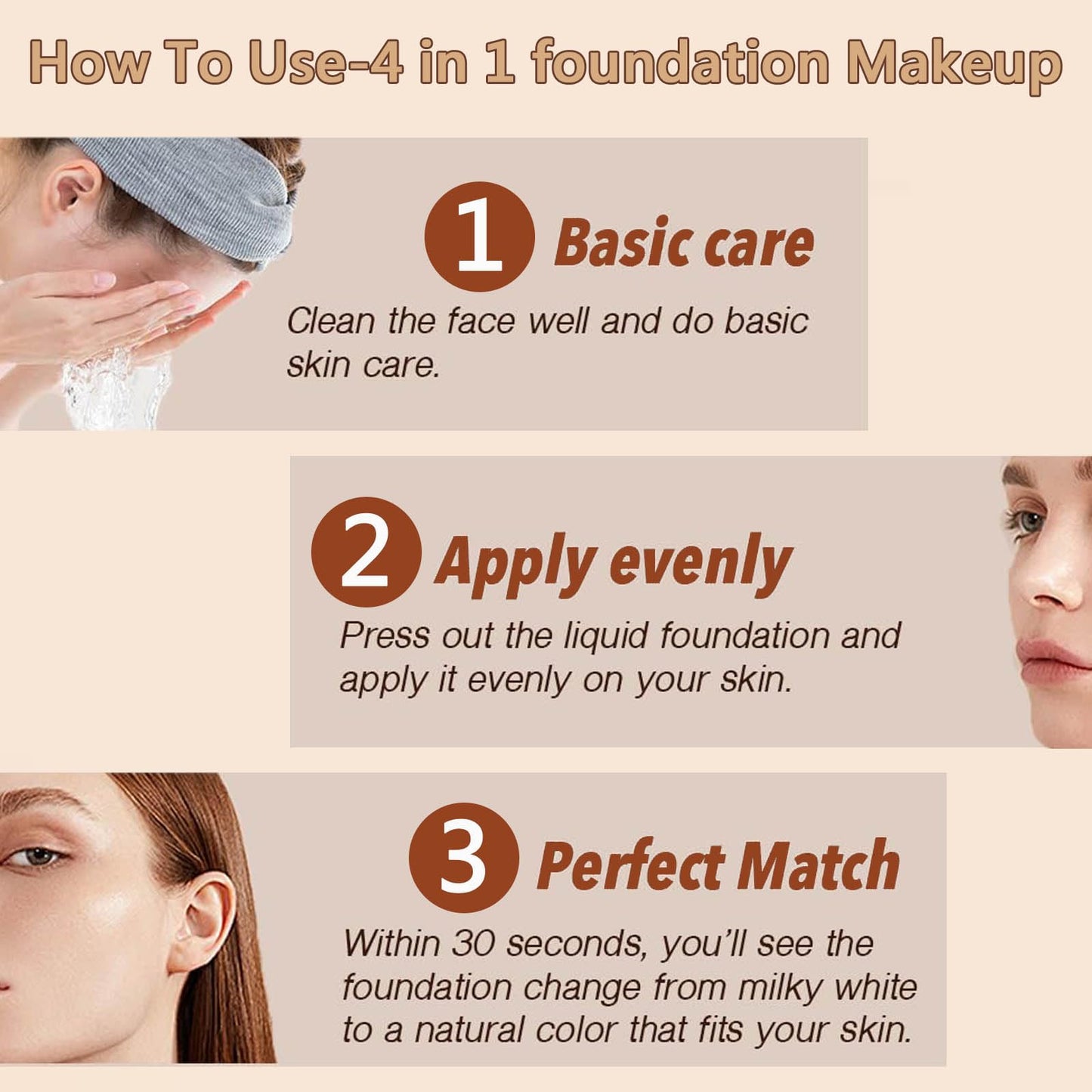 How To Use-4 in 1 foundation Makeup

1 Basic care

Clean the face well and do basic skin care.

2 Apply evenly

Press out the liquid foundation and apply it evenly on your skin.

3 Perfect Match

Within 30 seconds, you'll see the foundation change from milky white to a natural color that fits your skin.