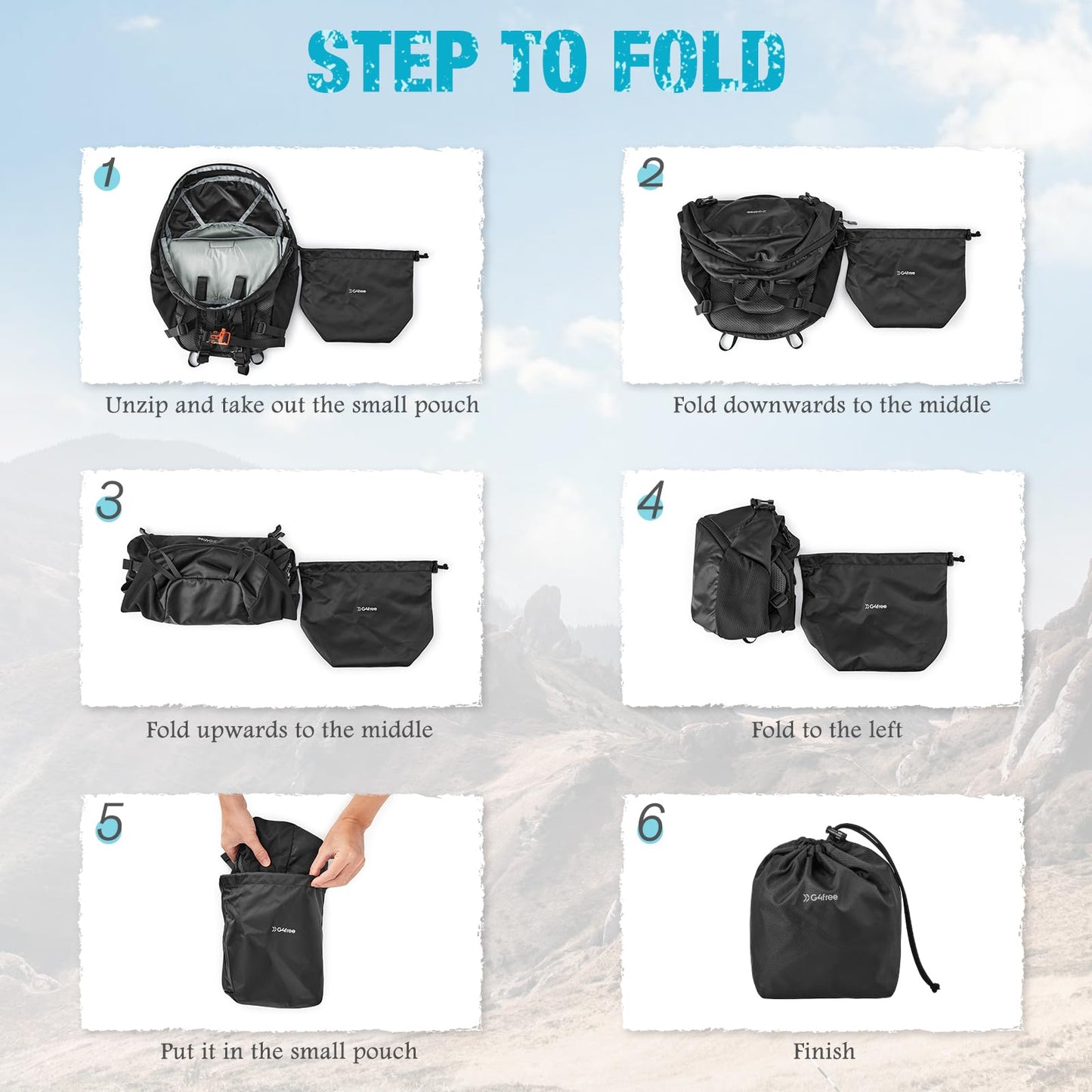 STEP TO FOLD

1

G4free

Unzip and take out the small pouch

2

G4free

Fold downwards to the middle

3

G4free

Fold upwards to the middle

4

G4free

Fold to the left

5

G4free

Put it in the small pouch

6

G4free

Finish