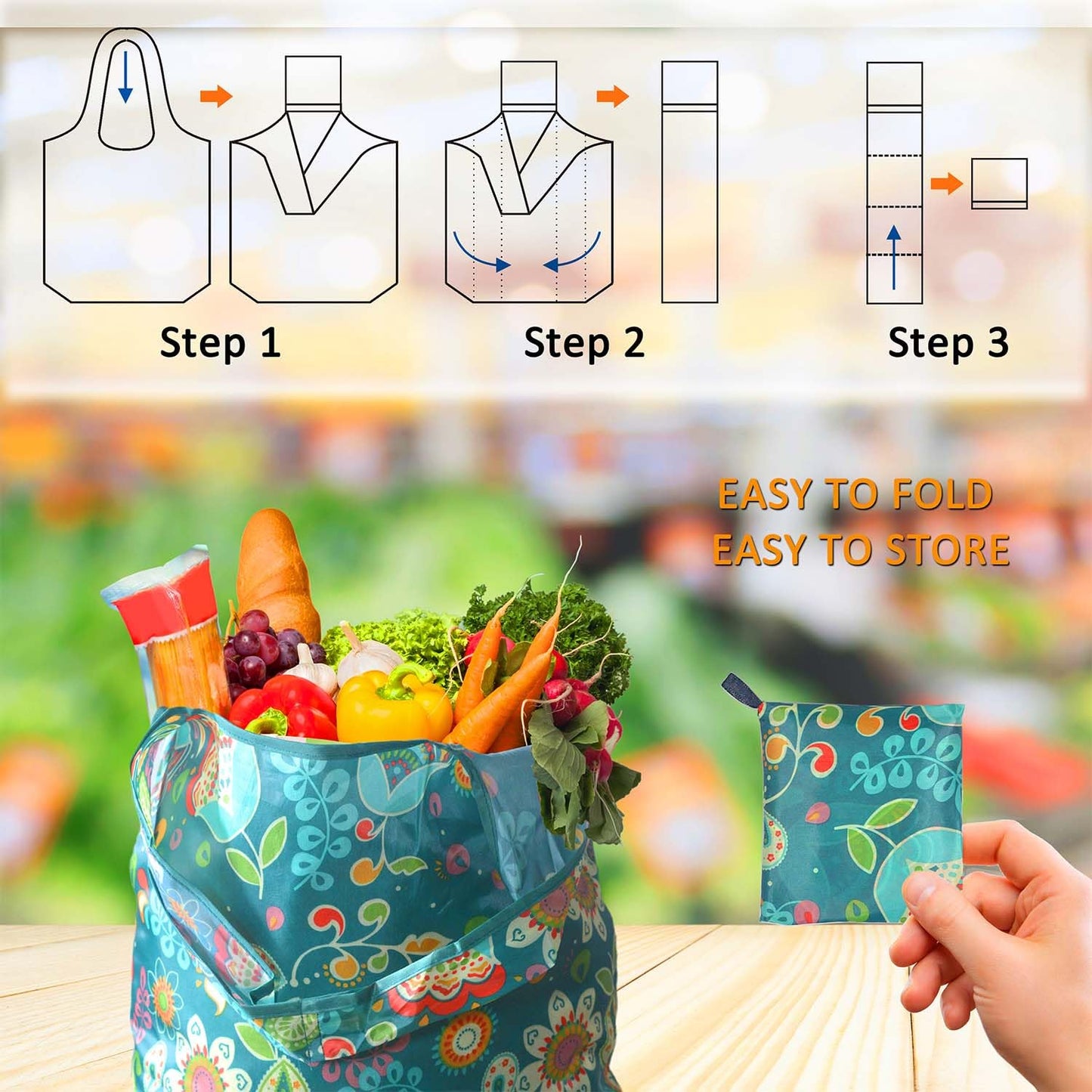 Step 1

Step 2

Step 3

EASY TO FOLD
EASY TO STORE