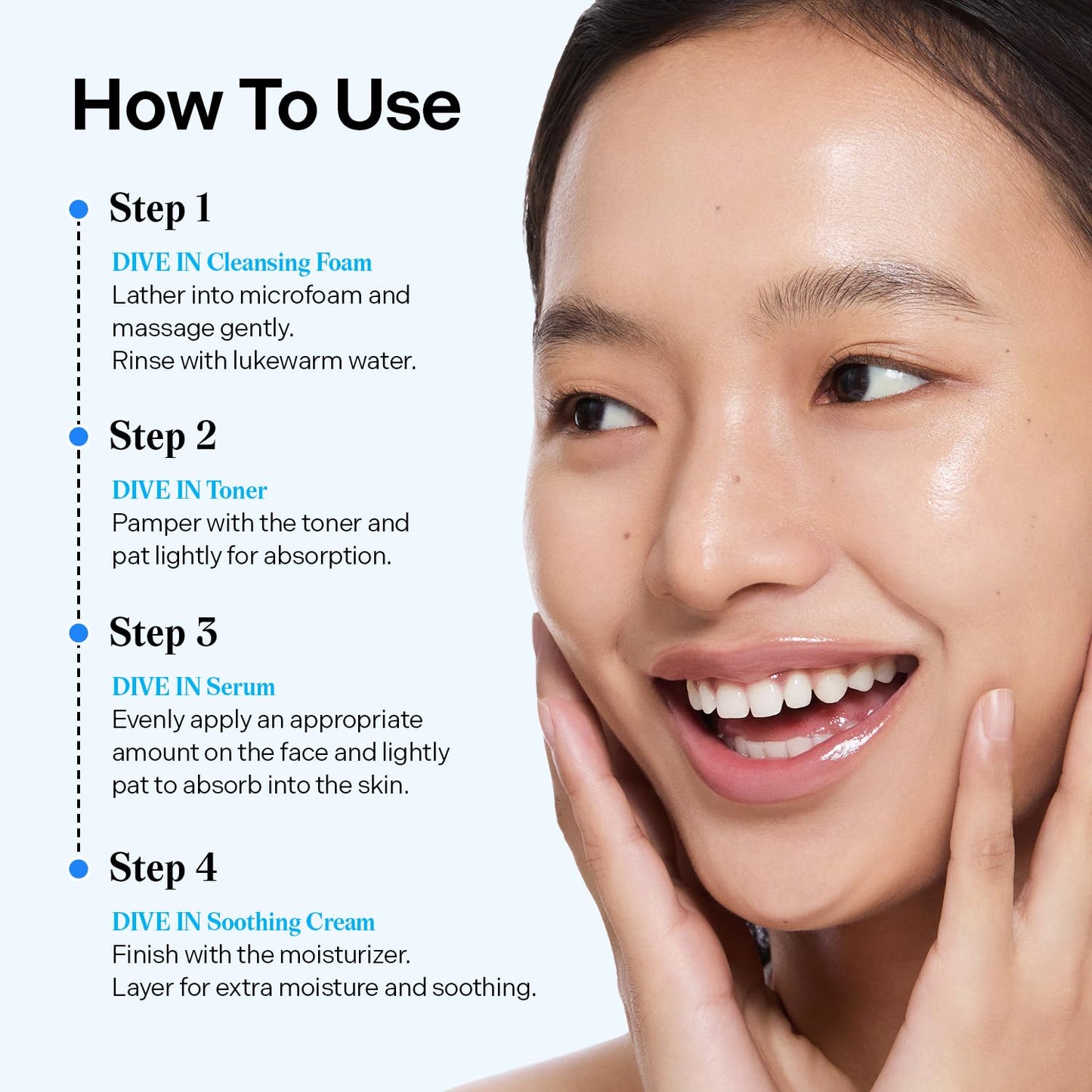 How To Use

Step 1

DIVE IN Cleansing Foam
Lather into microfoam and massage gently.
Rinse with lukewarm water.

Step 2

DIVE IN Toner
Pamper with the toner and pat lightly for absorption.

Step 3

DIVE IN Serum
Evenly apply an appropriate amount on the face and lightly pat to absorb into the skin.

Step 4

DIVE IN Soothing Cream
Finish with the moisturizer.
Layer for extra moisture and soothing.