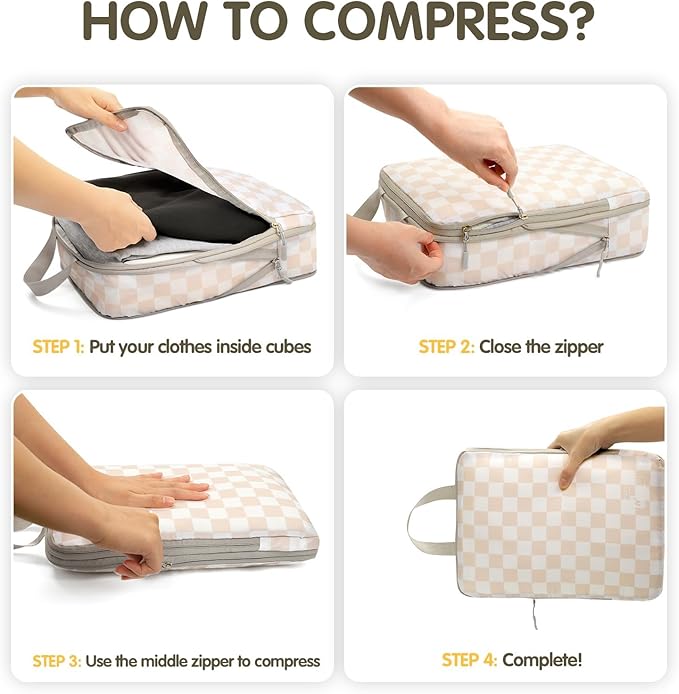 HOW TO COMPRESS?

STEP 1: Put your clothes inside cubes

STEP 2: Close the zipper

STEP 3: Use the middle zipper to compress

STEP 4: Complete!