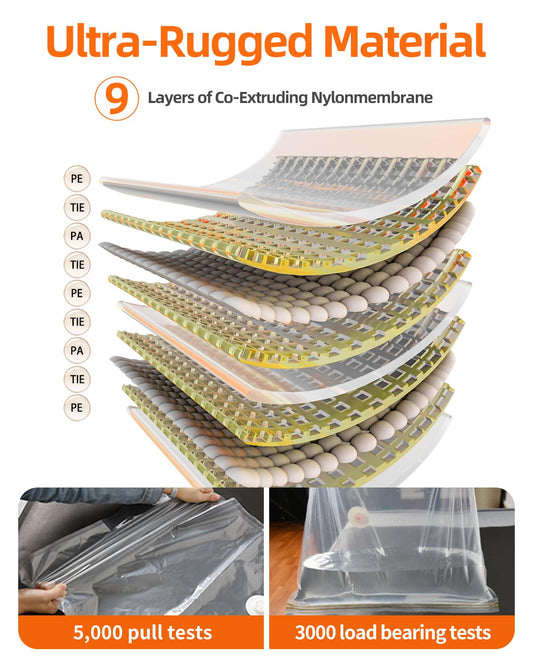 Ultra-Rugged Material

9 Layers of Co-Extruding Nylonmembrane

PE
TIE
PA
TIE
PE
TIE
PA
TIE
PE

5,000 pull tests

3000 load bearing tests