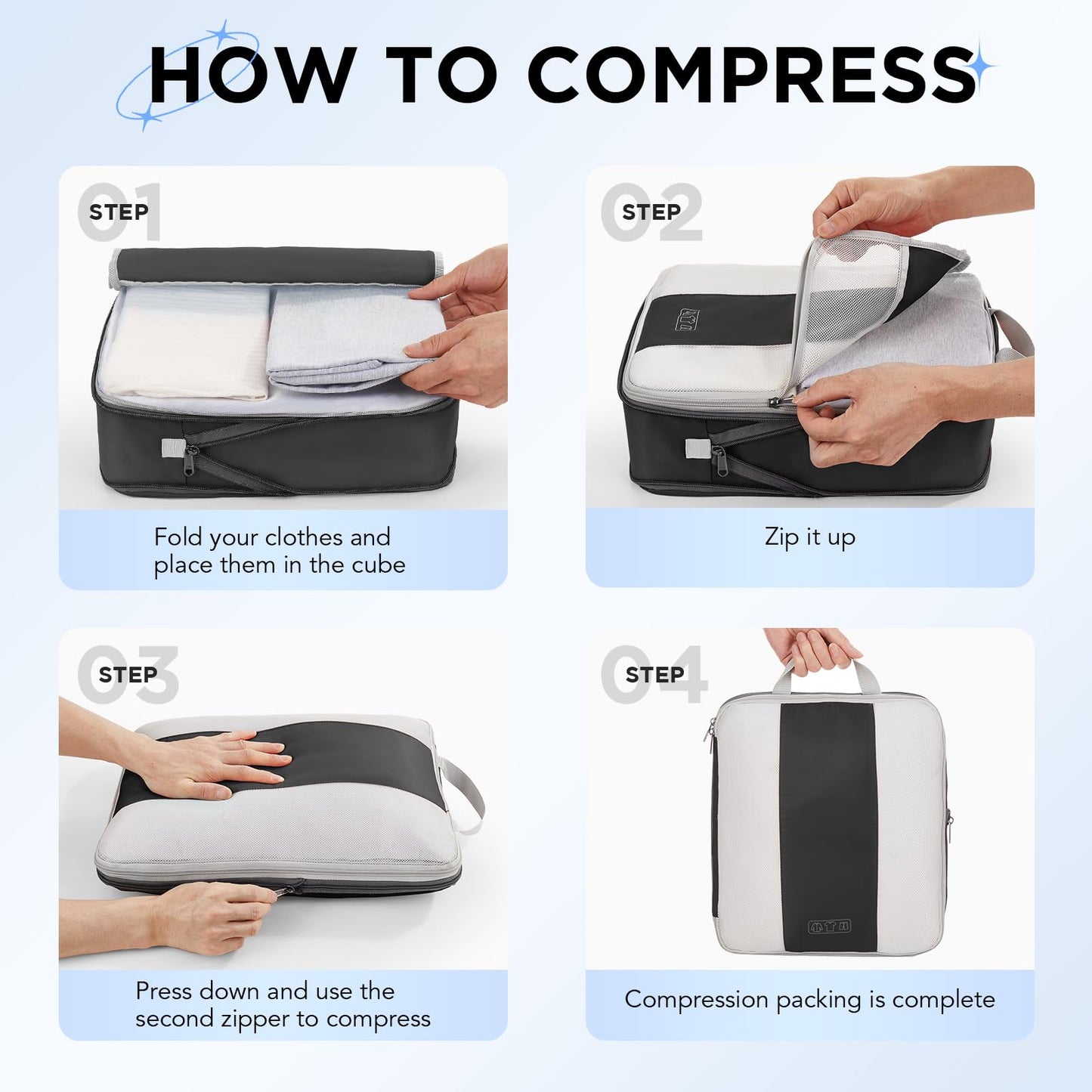 HOW TO COMPRESS

01 STEP

Fold your clothes and place them in the cube

02 STEP

Zip it up

03 STEP

Press down and use the second zipper to compress

04 STEP

Compression packing is complete