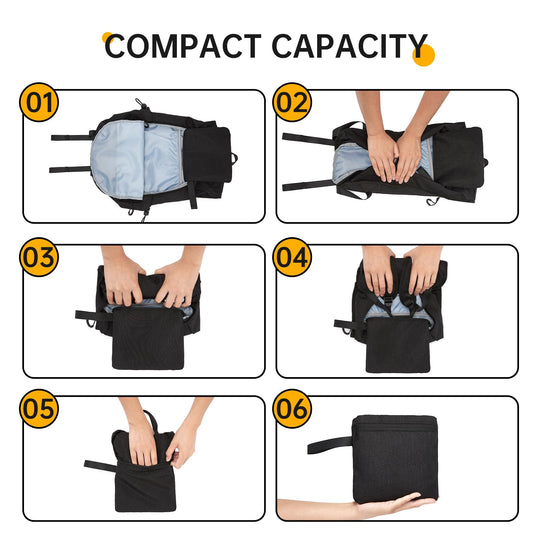 COMPACT CAPACITY

01

02

03

04

05

06