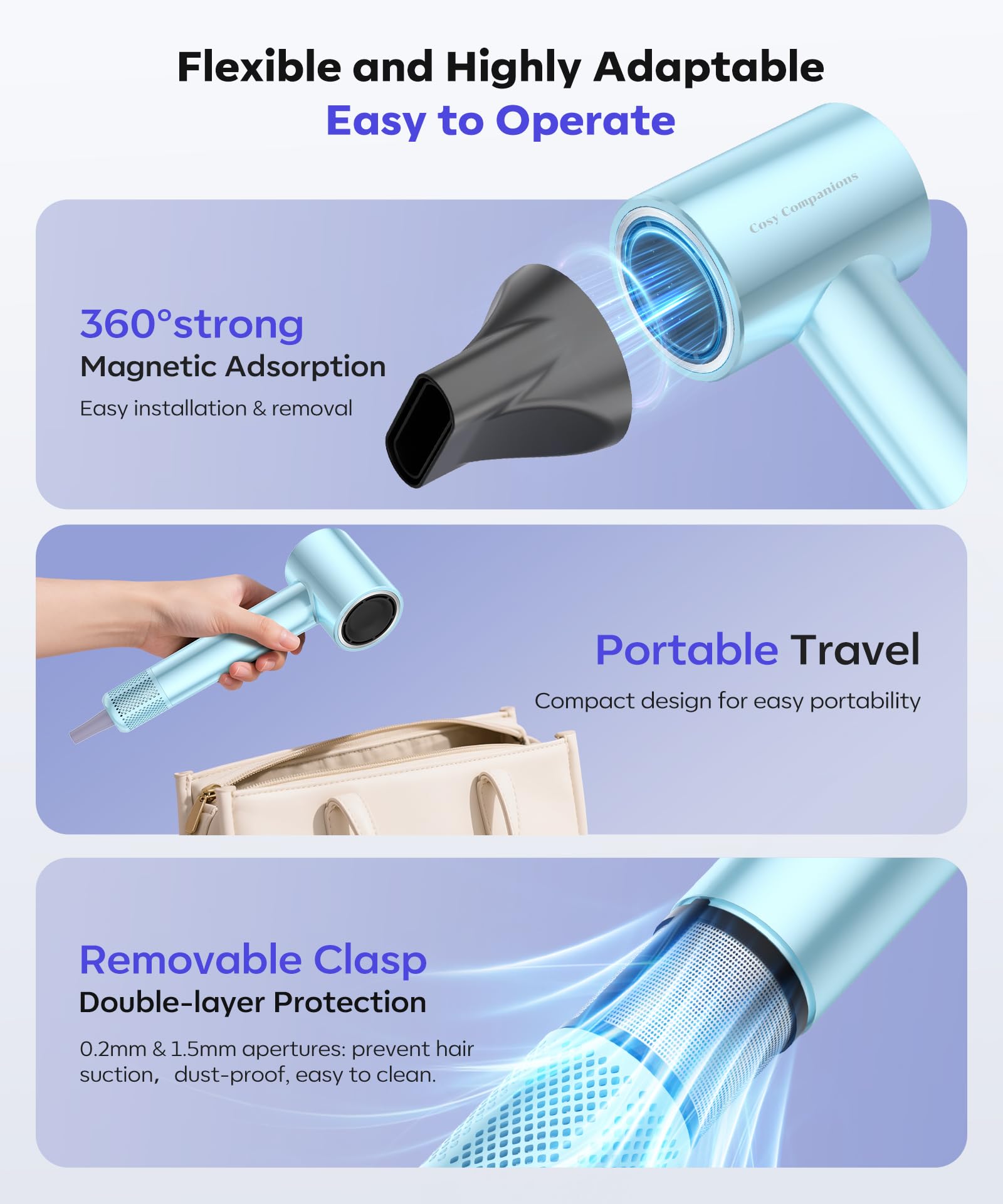 Flexible and Highly Adaptable
Easy to Operate

Cosy Companions

360°strong
Magnetic Adsorption
Easy installation & removal

Portable Travel
Compact design for easy portability

Removable Clasp
Double-layer Protection
0.2mm & 1.5mm apertures: prevent hair suction， dust-proof, easy to clean.