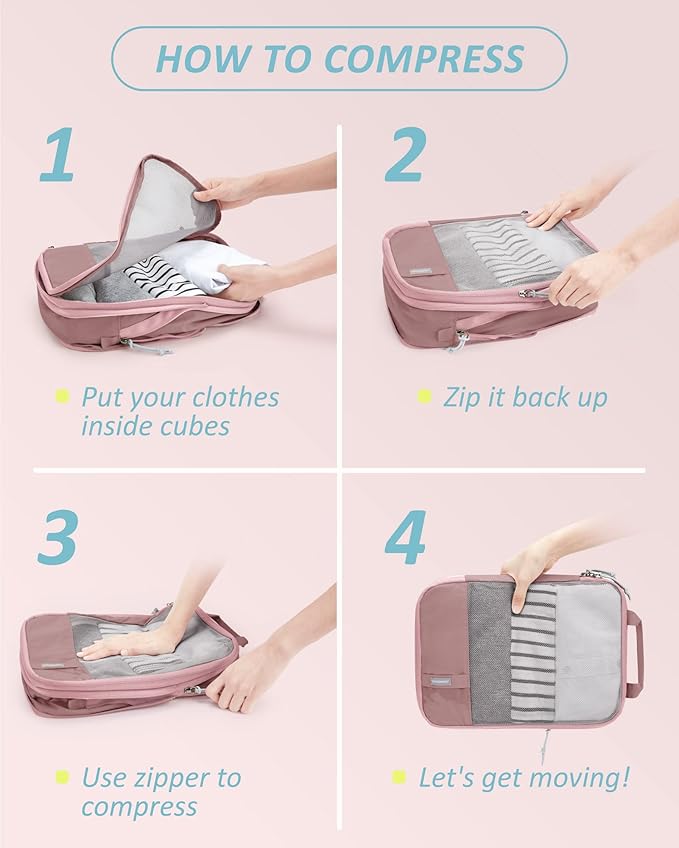 HOW TO COMPRESS

1

Put your clothes inside cubes

2

Zip it back up

3

Use zipper to compress

4

Let's get moving!