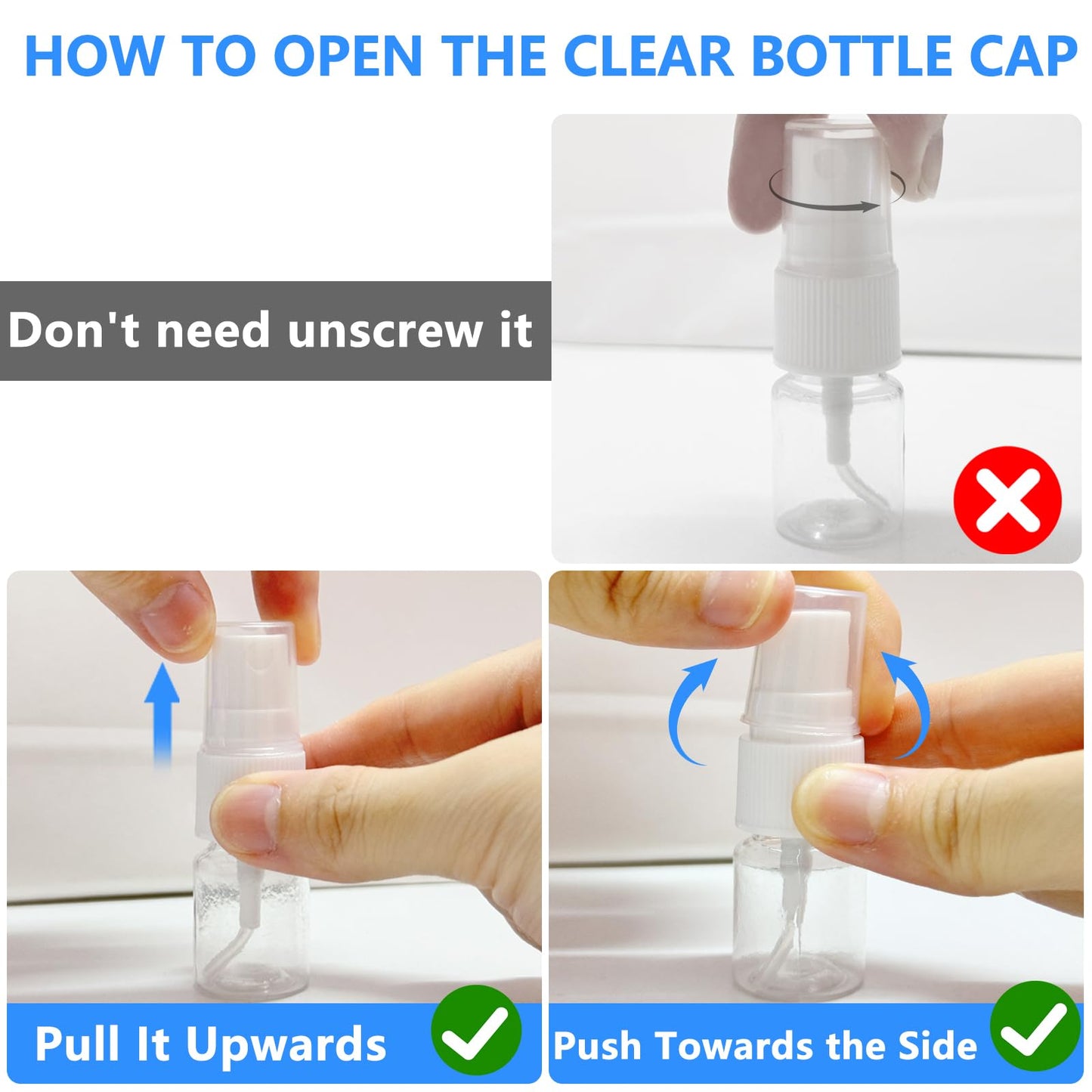 HOW TO OPEN THE CLEAR BOTTLE CAP

Don't need unscrew it

Pull It Upwards

Push Towards the Side