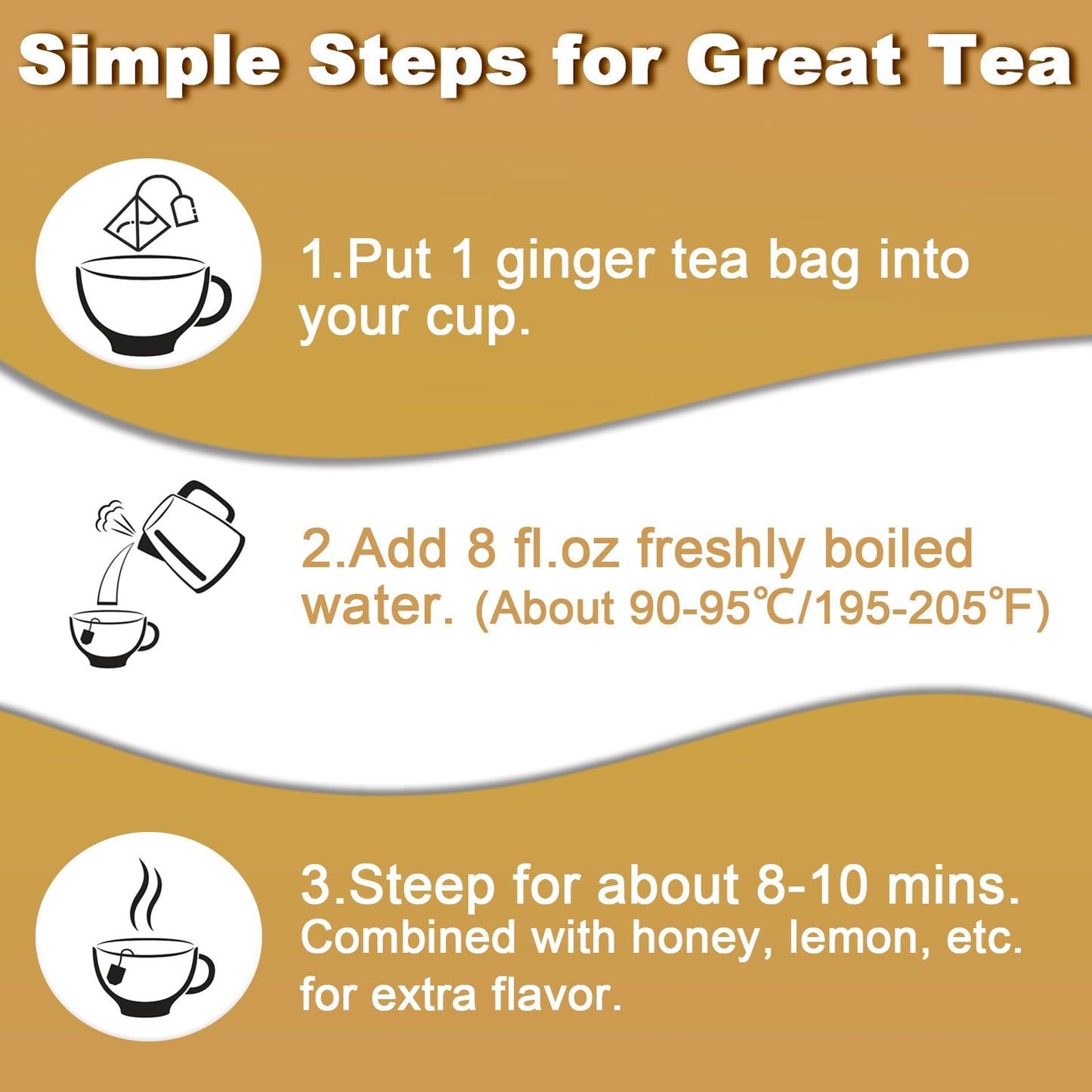 Simple Steps for Great Tea

1.Put 1 ginger tea bag into your cup.

2.Add 8 fl.oz freshly boiled water. (About 90-95℃/195-205°F)

3.Steep for about 8-10 mins. Combined with honey, lemon, etc. for extra flavor.