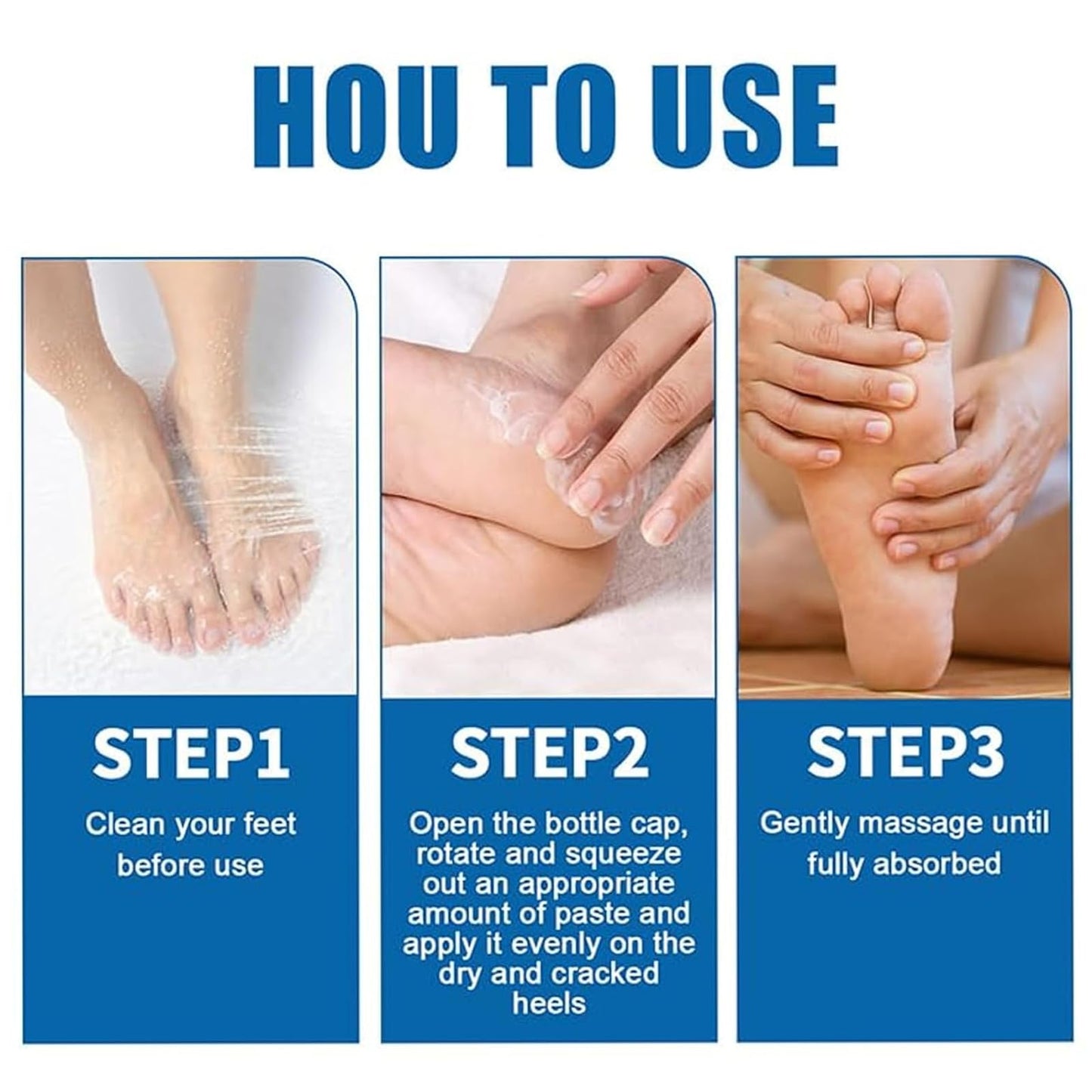 HOU TO USE

STEP1
Clean your feet before use

STEP2
Open the bottle cap, rotate and squeeze out an appropriate amount of paste and apply it evenly on the dry and cracked heels

STEP3
Gently massage until fully absorbed