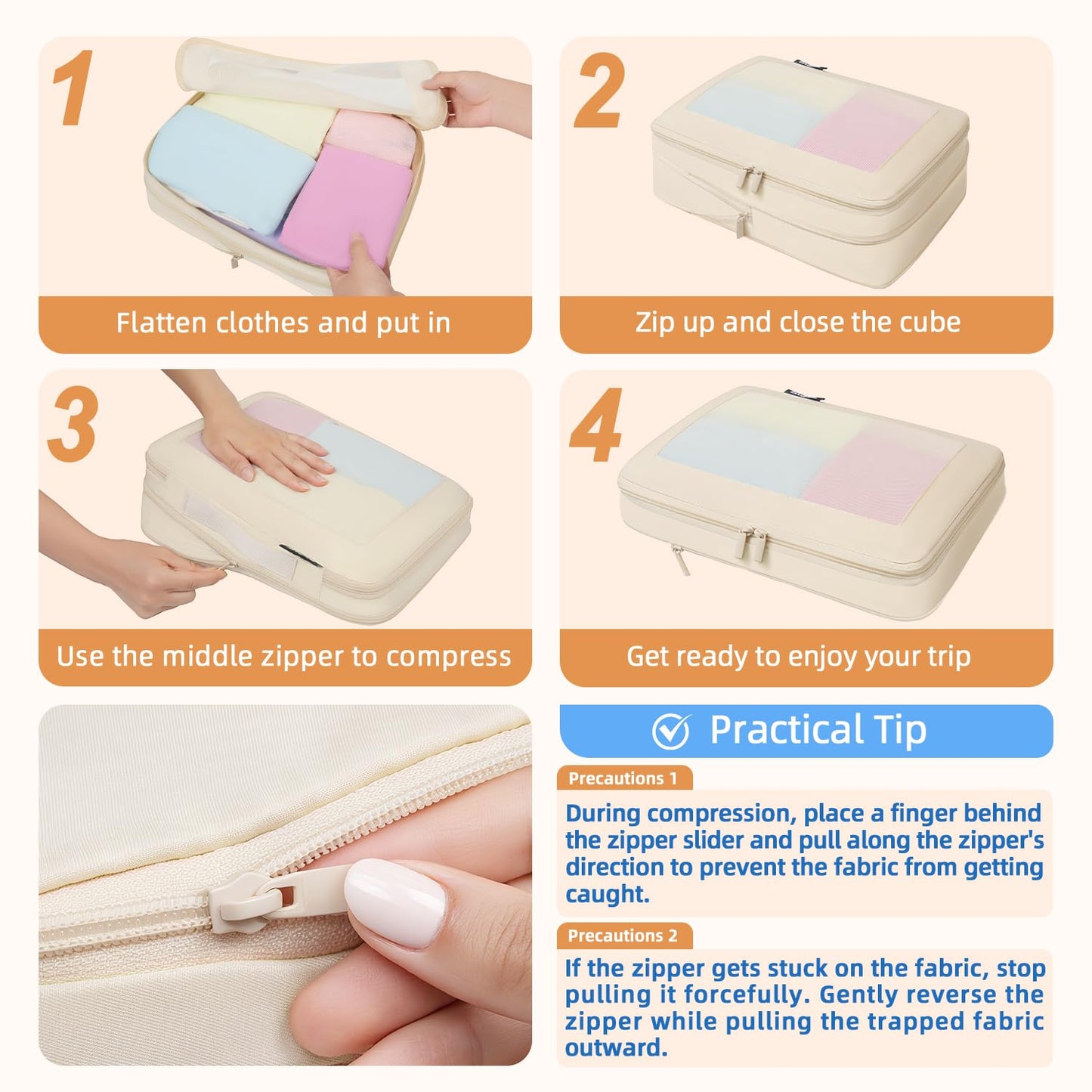 1

Flatten clothes and put in

2

Zip up and close the cube

3

Use the middle zipper to compress

4

Get ready to enjoy your trip

Practical Tip

Precautions 1

During compression, place a finger behind the zipper slider and pull along the zipper's direction to prevent the fabric from getting caught.

Precautions 2

If the zipper gets stuck on the fabric, stop pulling it forcefully. Gently reverse the zipper while pulling the trapped fabric outward.