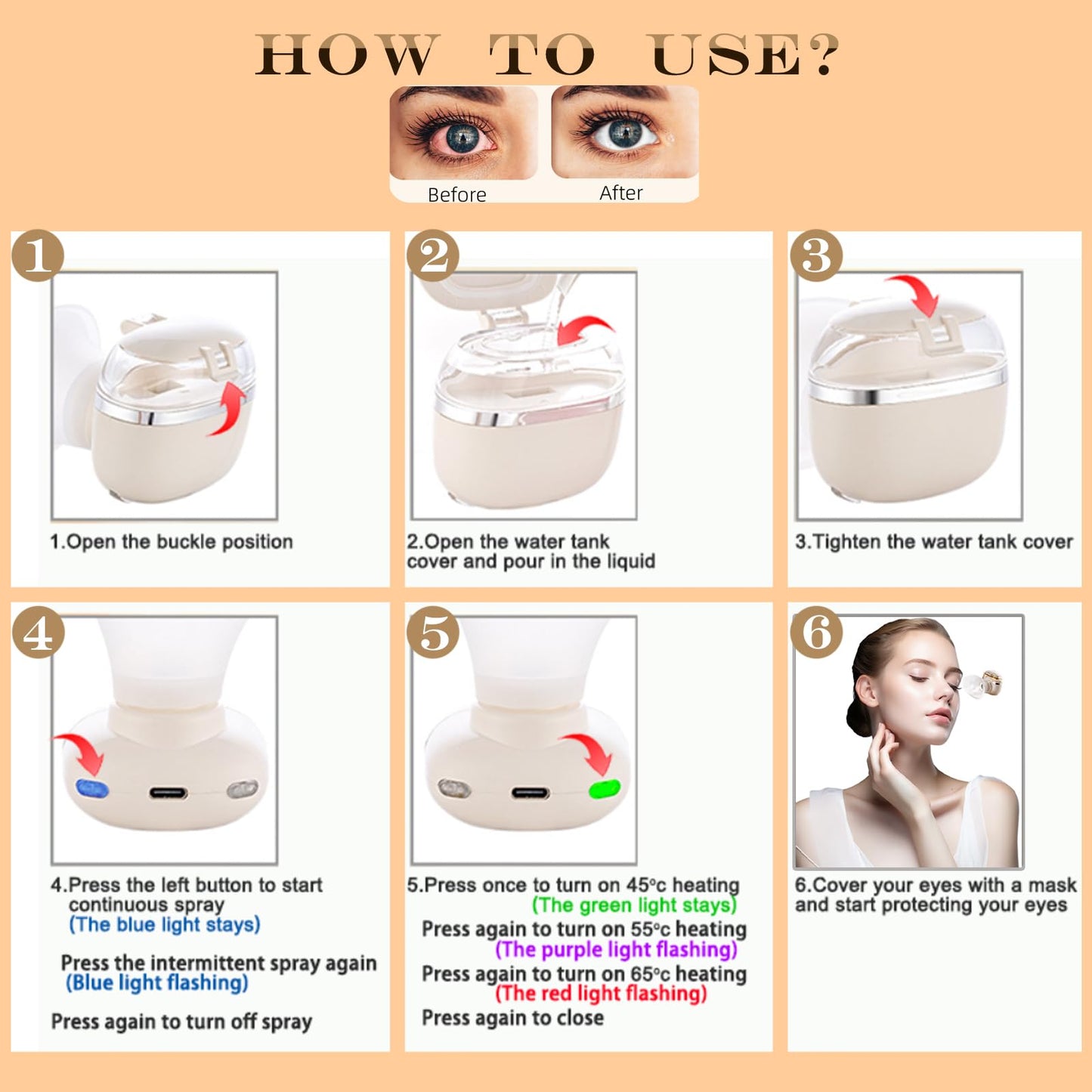 HOW TO USE?

Before

After

1

1.Open the buckle position

2

2.Open the water tank cover and pour in the liquid

3

3.Tighten the water tank cover

4

4.Press the left button to start continuous spray
(The blue light stays)

Press the intermittent spray again
(Blue light flashing)

Press again to turn off spray

5

5.Press once to turn on 45°c heating
(The green light stays)
Press again to turn on 55°c heating
(The purple light flashing)
Press again to turn on 65°c heating
(The red light flashing)
Press again to close

6

6.Cover your eyes with a mask and start protecting your eyes