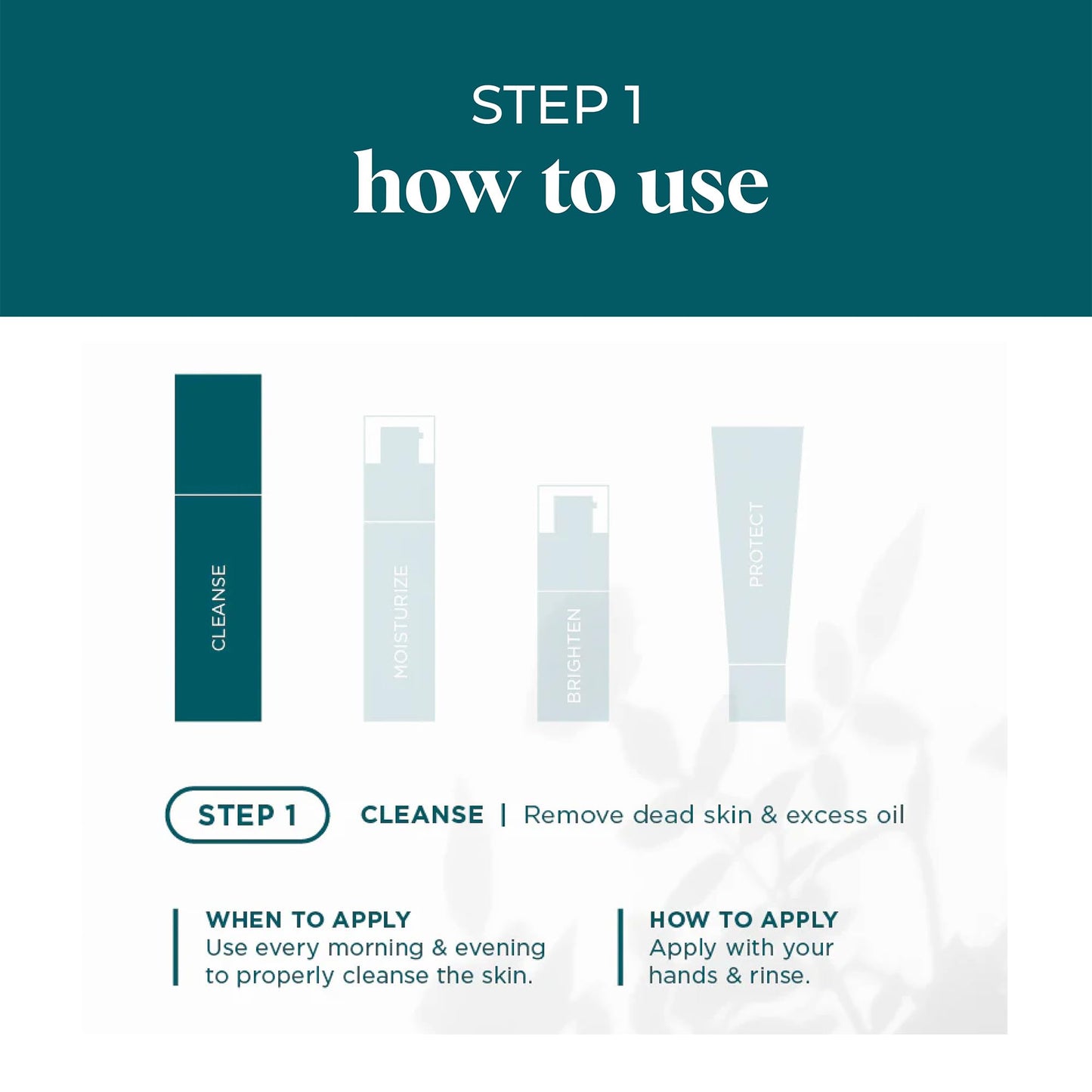 STEP 1
how to use

CLEANSE
MOISTURIZE
BRIGHTEN
PROTECT

STEP 1

CLEANSE | Remove dead skin & excess oil

WHEN TO APPLY
Use every morning & evening to properly cleanse the skin.

HOW TO APPLY
Apply with your hands & rinse.