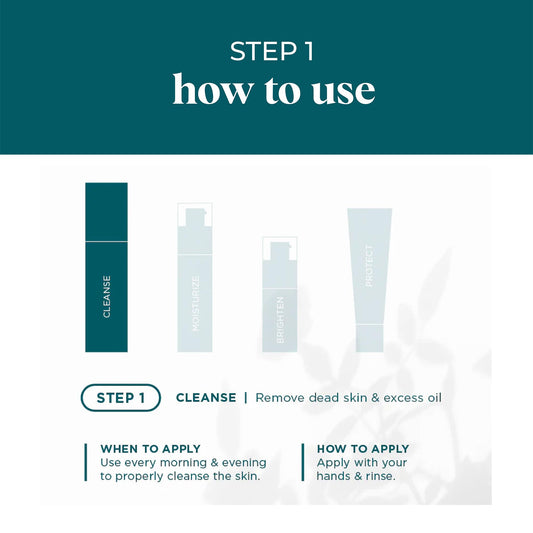 STEP 1
how to use

CLEANSE

MOISTURIZE

BRIGHTEN

PROTECT

STEP 1 CLEANSE | Remove dead skin & excess oil

WHEN TO APPLY
Use every morning & evening to properly cleanse the skin.

HOW TO APPLY
Apply with your hands & rinse.