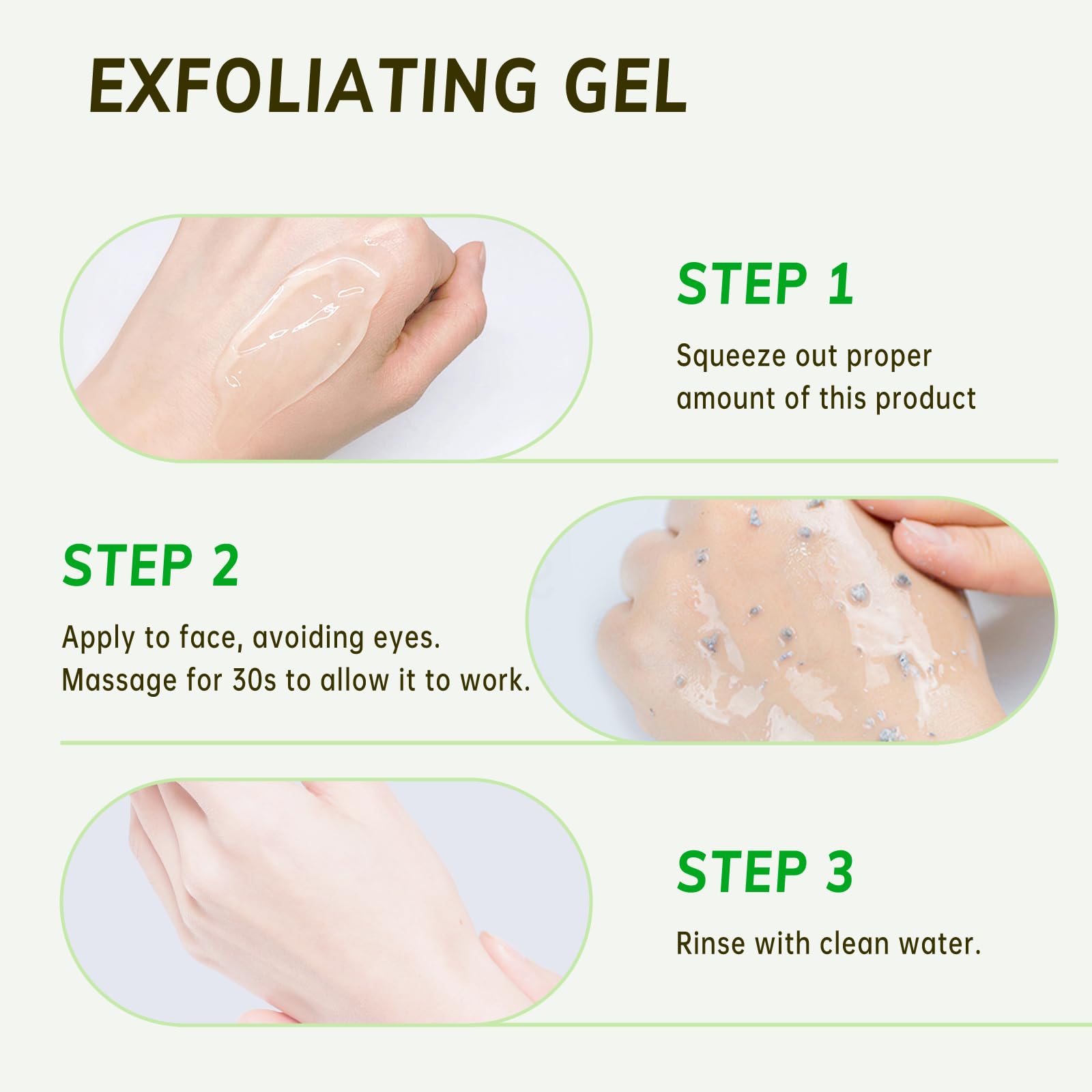 EXFOLIATING GEL

STEP 1

Squeeze out proper amount of this product

STEP 2

Apply to face, avoiding eyes. Massage for 30s to allow it to work.

STEP 3

Rinse with clean water.