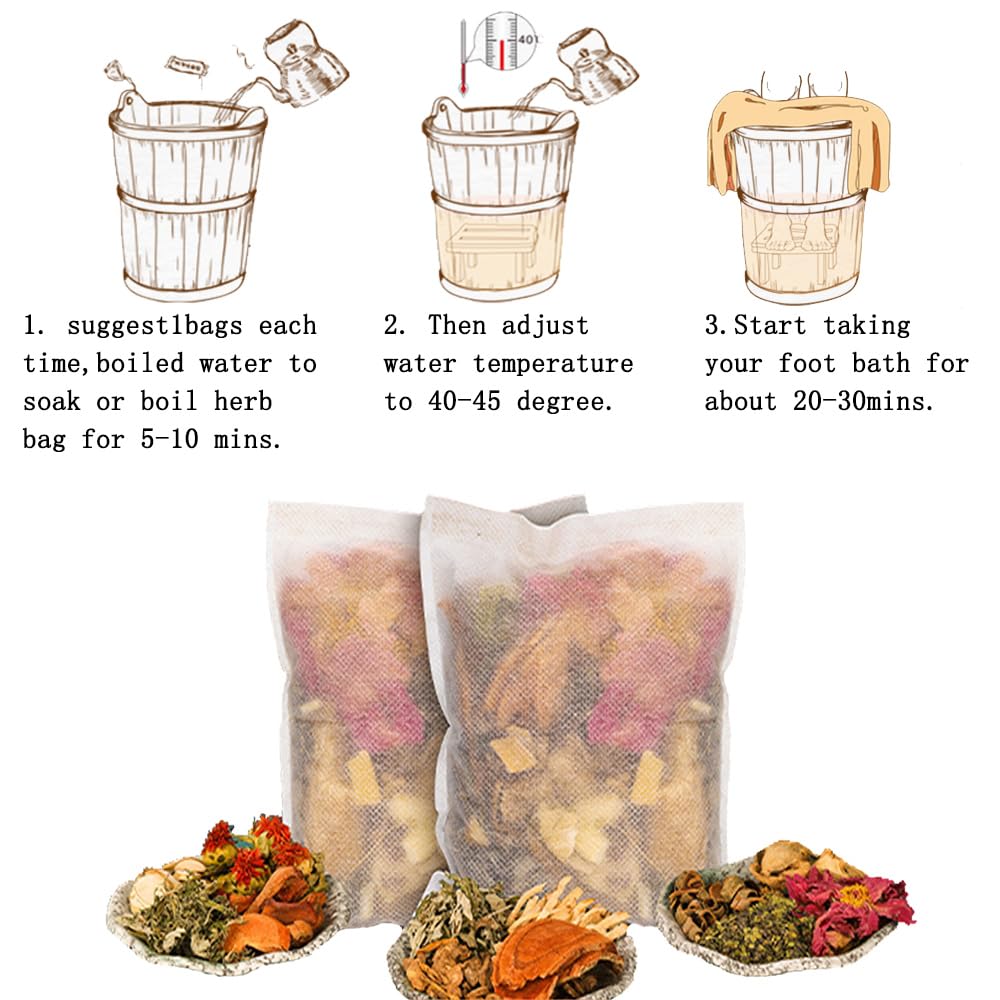 40

1. suggest1bags each time,boiled water to soak or boil herb bag for 5-10 mins.

2. Then adjust water temperature to 40-45 degree.

3.Start taking your foot bath for about 20-30mins.