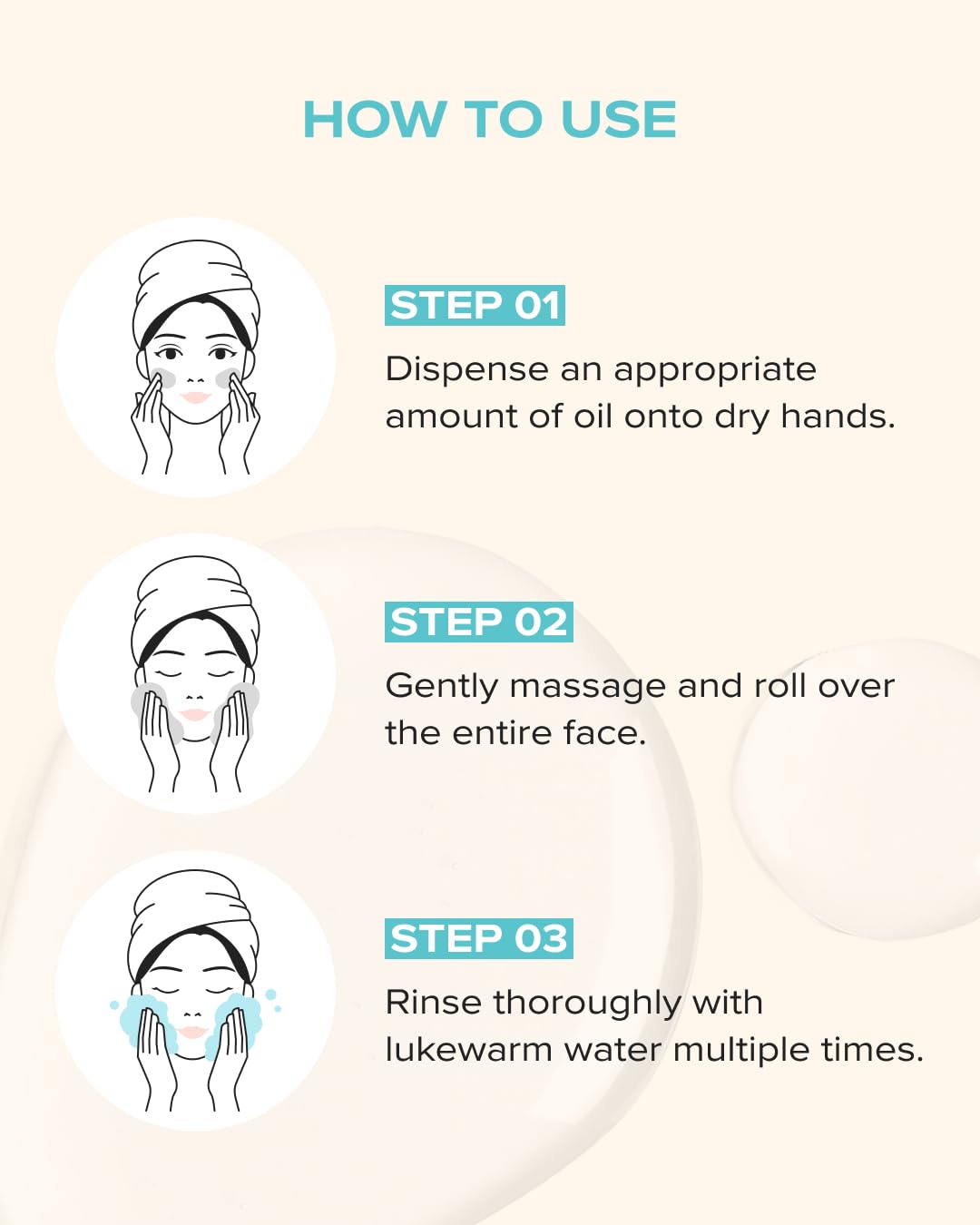 HOW TO USE

STEP 01

Dispense an appropriate amount of oil onto dry hands.

STEP 02

Gently massage and roll over the entire face.

STEP 03

Rinse thoroughly with lukewarm water multiple times.