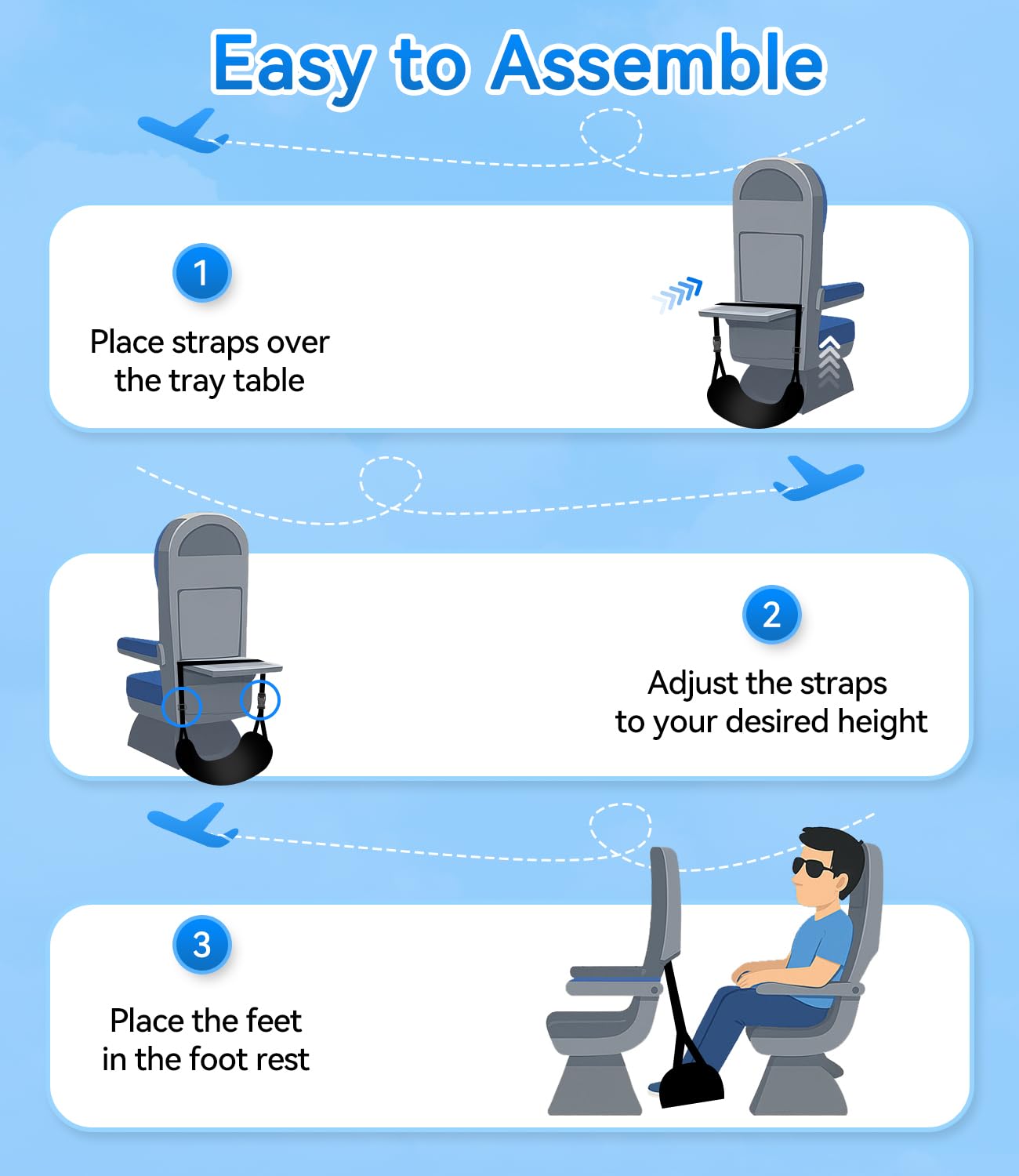 Easy to Assemble

1

Place straps over the tray table

2

Adjust the straps to your desired height

3

Place the feet in the foot rest