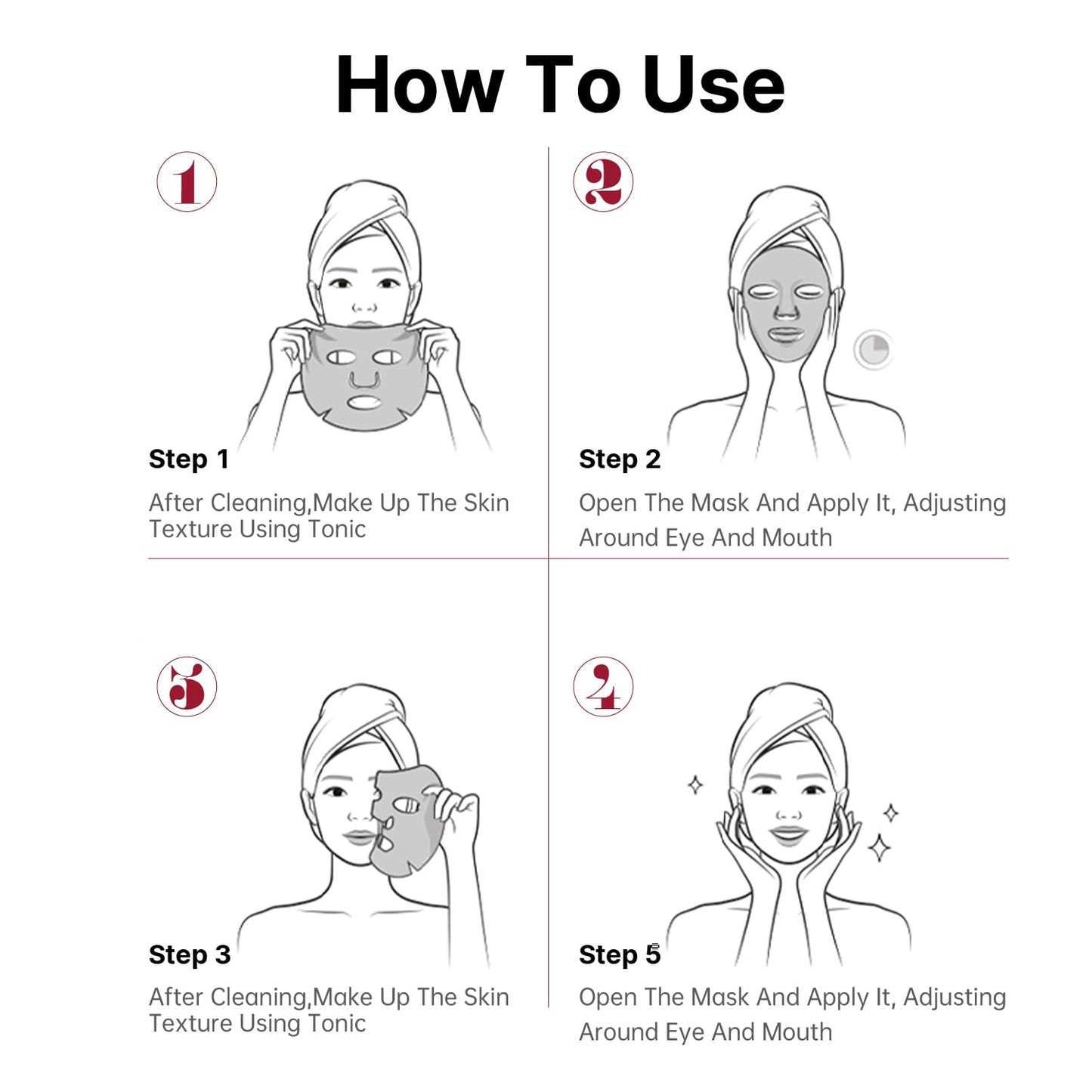 How To Use

1

Step 1

After Cleaning,Make Up The Skin Texture Using Tonic

2

Step 2

Open The Mask And Apply It, Adjusting Around Eye And Mouth

3

Step 3

After Cleaning,Make Up The Skin Texture Using Tonic

4

Step 5

Open The Mask And Apply It, Adjusting Around Eye And Mouth