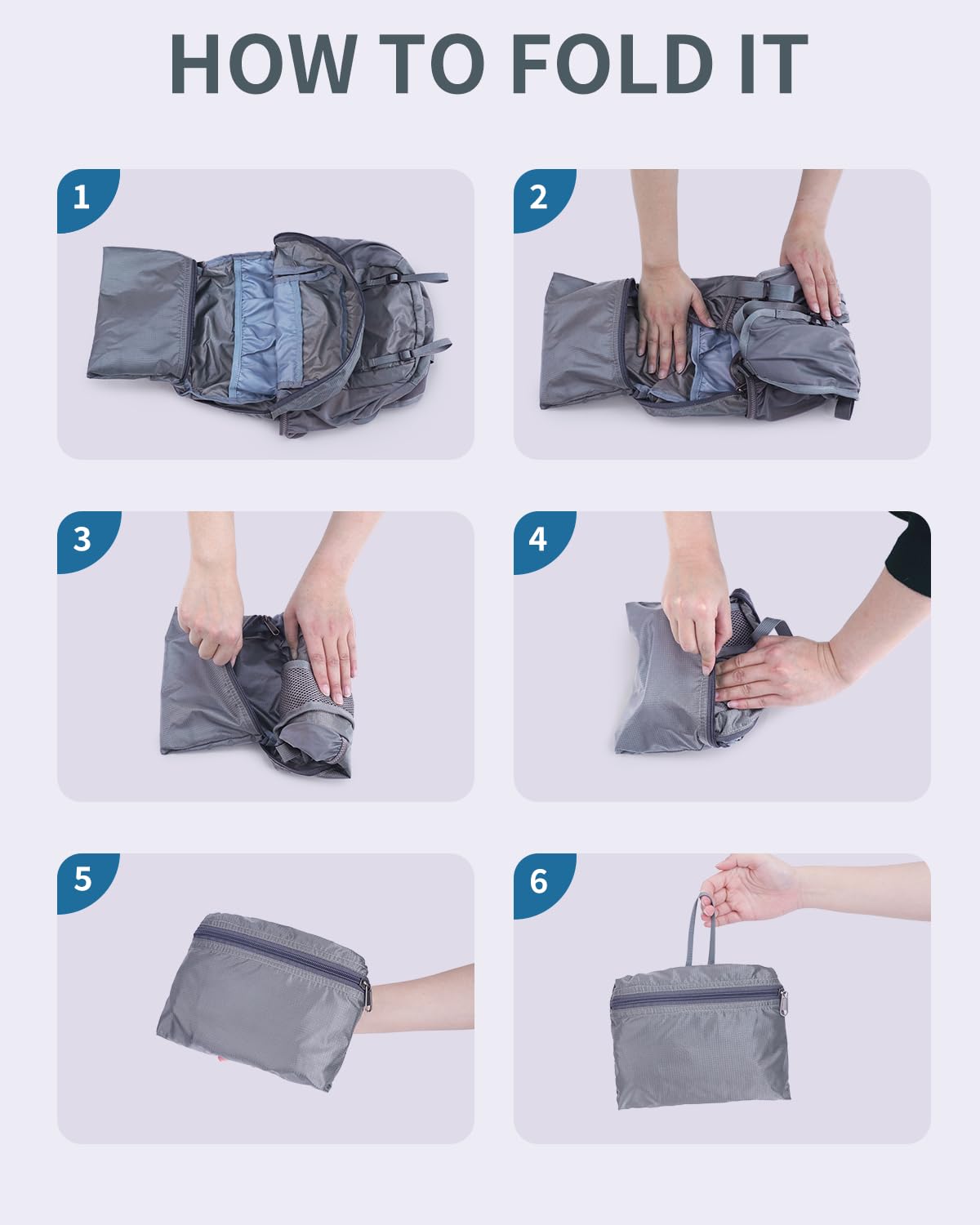 HOW TO FOLD IT

1

2

3

4

5

6