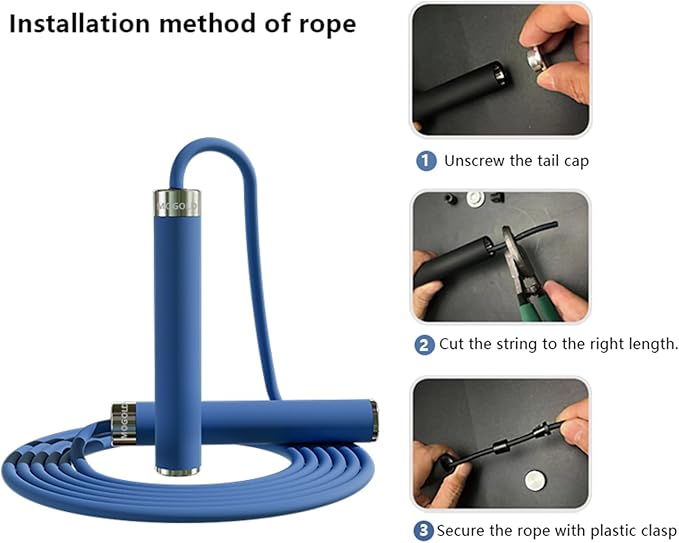 Installation method of rope

MOGOLD

MOGOLD

1 Unscrew the tail cap

2 Cut the string to the right length.

3 Secure the rope with plastic clasp