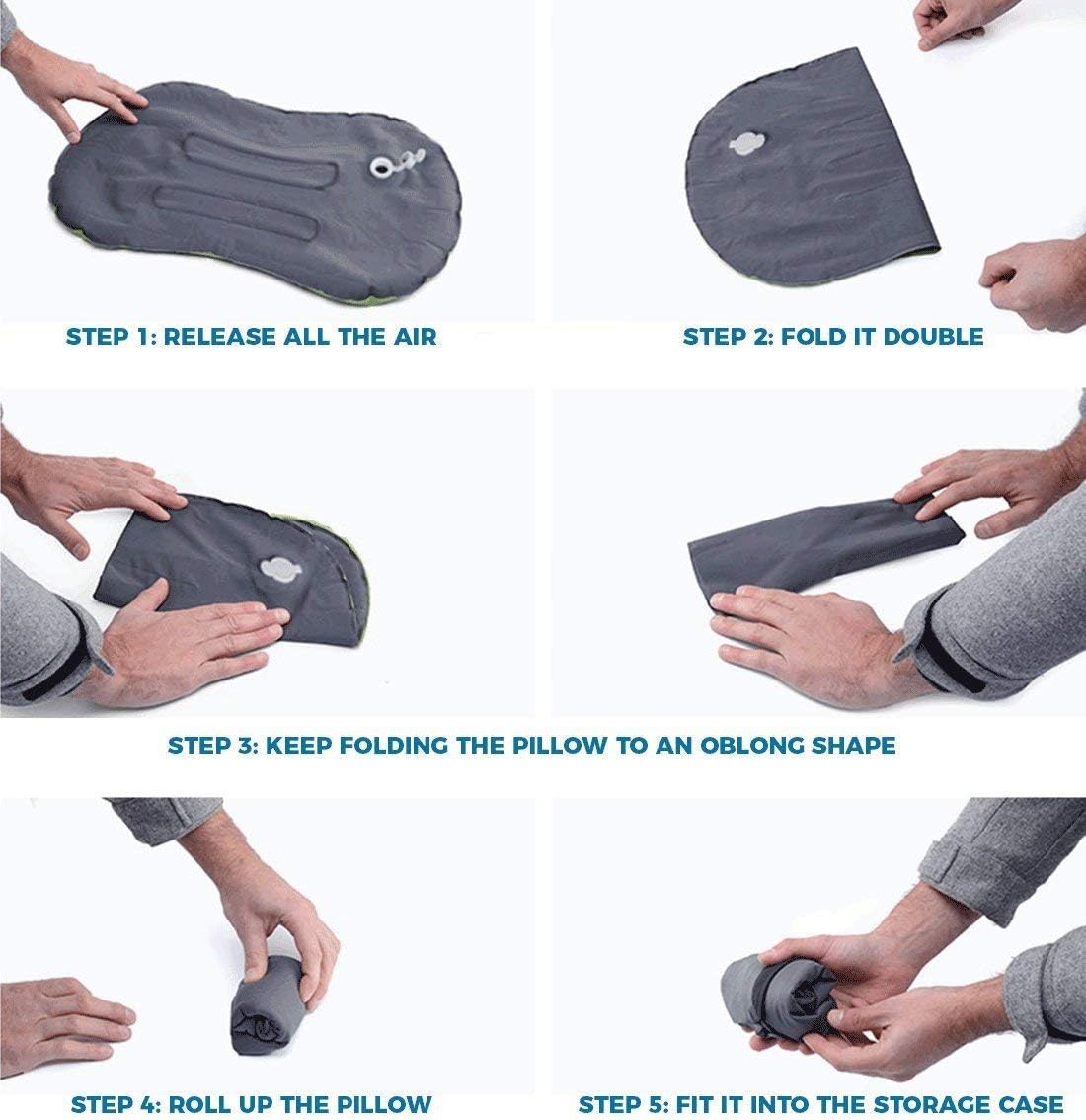 STEP 1: RELEASE ALL THE AIR

STEP 2: FOLD IT DOUBLE

STEP 3: KEEP FOLDING THE PILLOW TO AN OBLONG SHAPE

STEP 4: ROLL UP THE PILLOW

STEP 5: FIT IT INTO THE STORAGE CASE