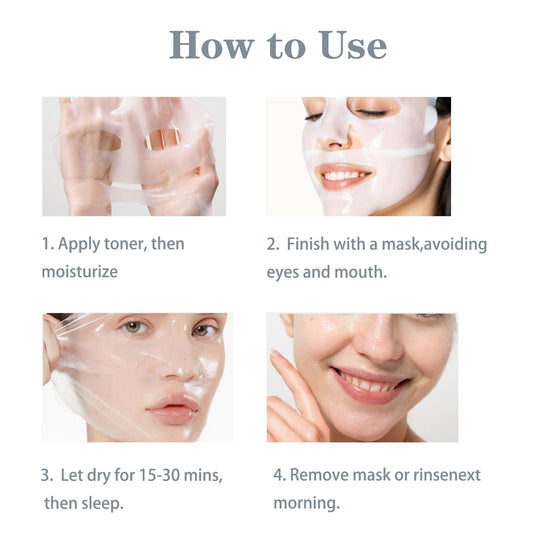 How to Use

1. Apply toner, then moisturize

2. Finish with a mask,avoiding eyes and mouth.

3. Let dry for 15-30 mins, then sleep.

4. Remove mask or rinsenext morning.