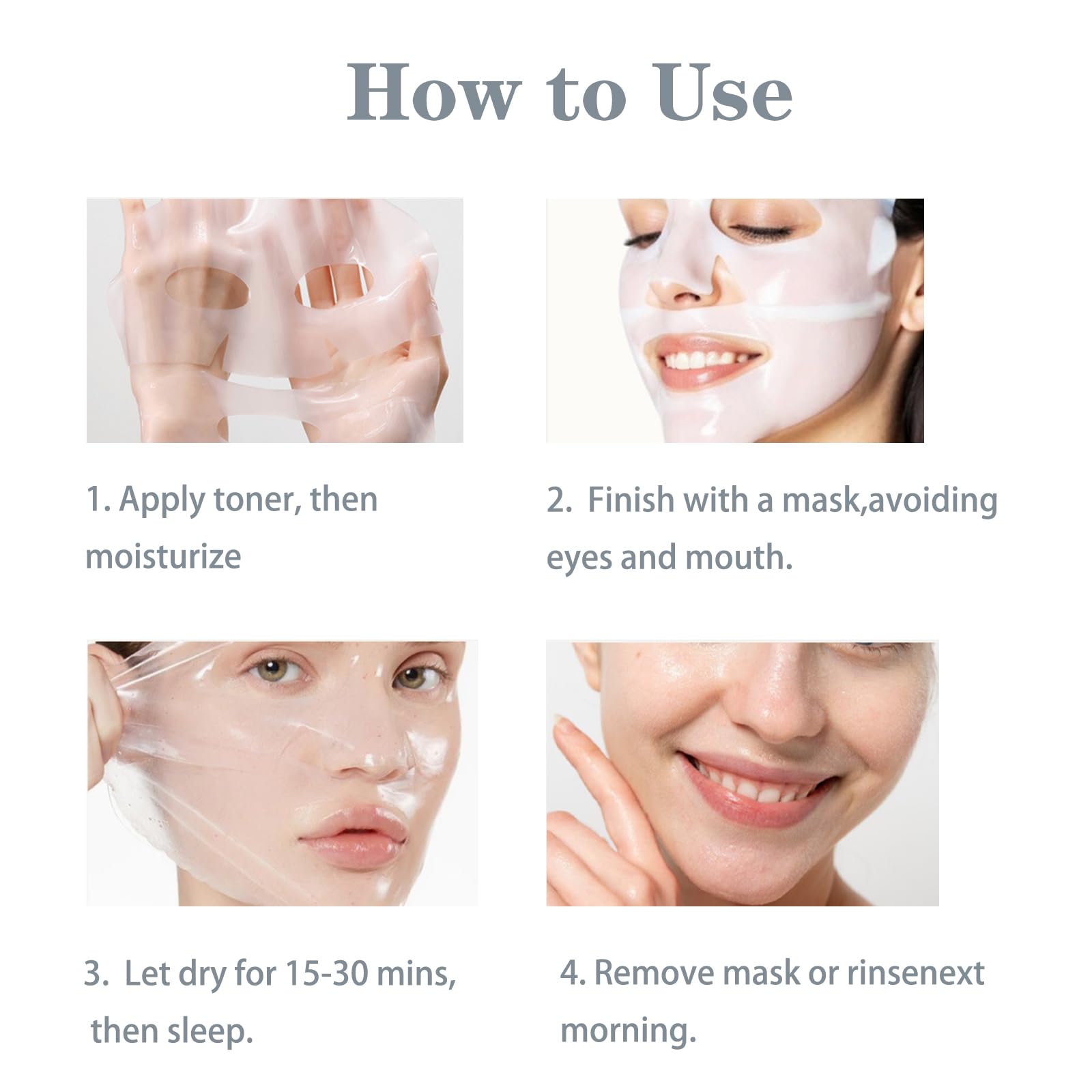 How to Use

1. Apply toner, then moisturize

2. Finish with a mask,avoiding eyes and mouth.

3. Let dry for 15-30 mins, then sleep.

4. Remove mask or rinsenext morning.