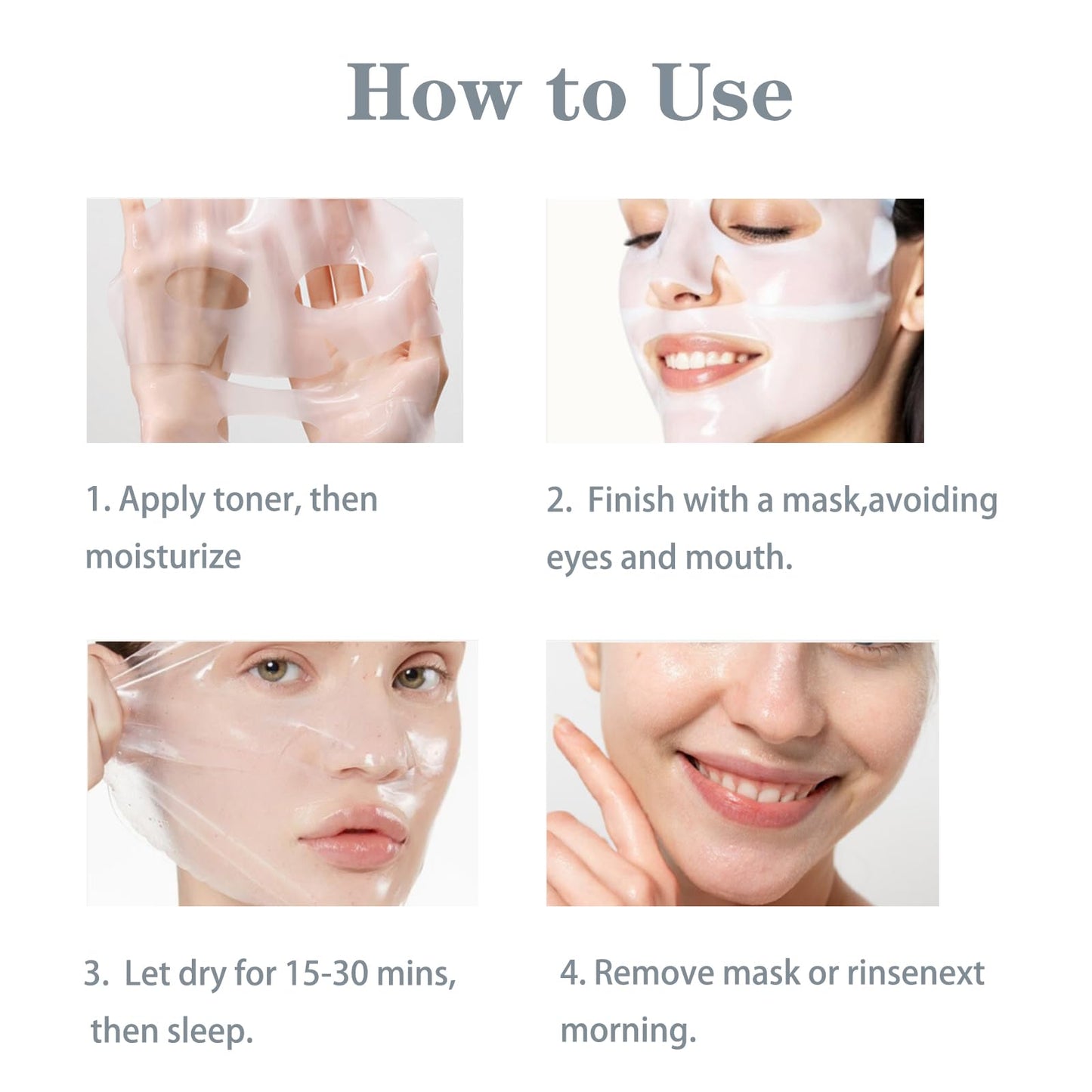 How to Use

1. Apply toner, then moisturize

2. Finish with a mask,avoiding eyes and mouth.

3. Let dry for 15-30 mins, then sleep.

4. Remove mask or rinsenext morning.