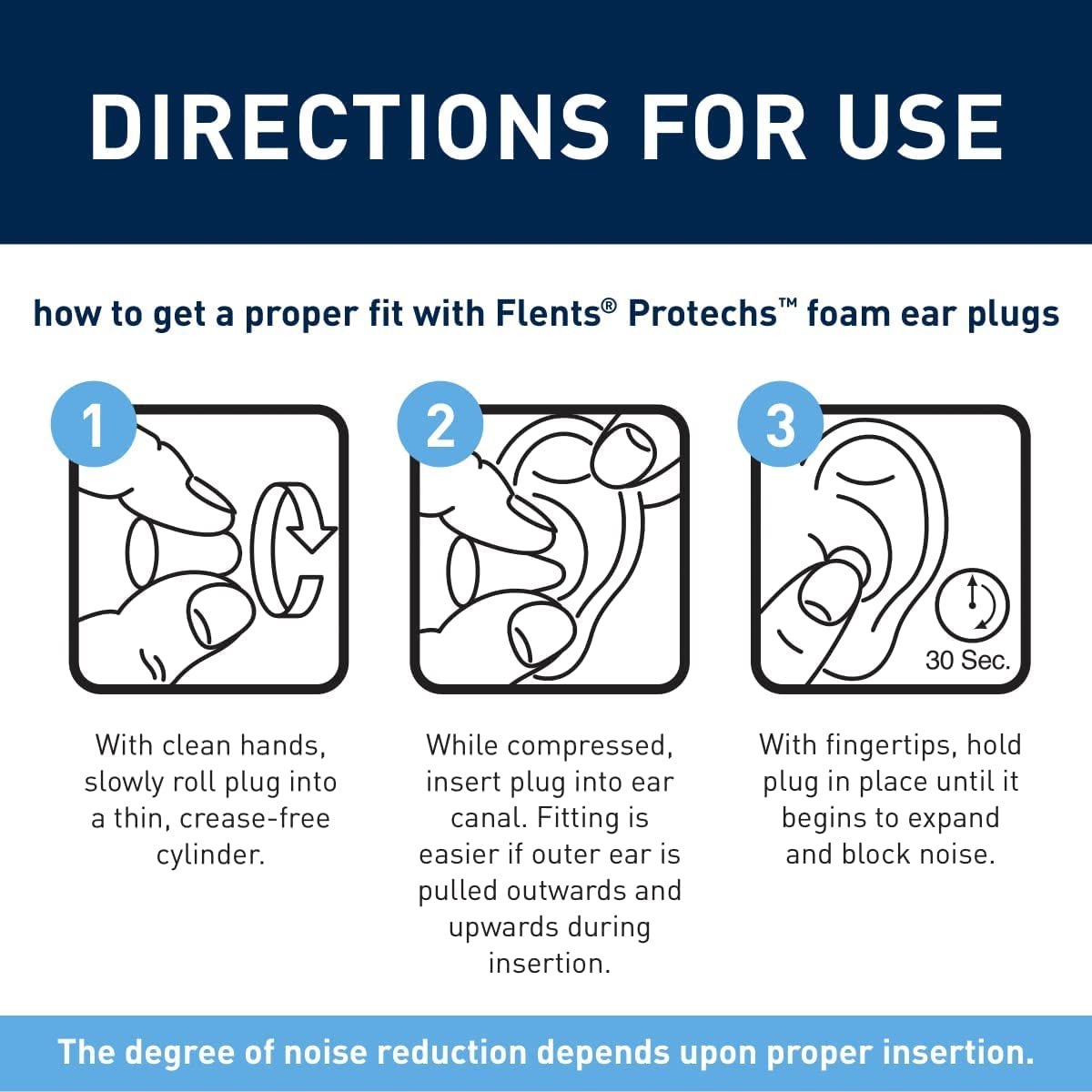 DIRECTIONS FOR USE

how to get a proper fit with Flents® Protechs™ foam ear plugs

1

With clean hands, slowly roll plug into a thin, crease-free cylinder.

2

While compressed, insert plug into ear canal. Fitting is easier if outer ear is pulled outwards and upwards during insertion.

3

30 Sec.

With fingertips, hold plug in place until it begins to expand and block noise.

The degree of noise reduction depends upon proper insertion.