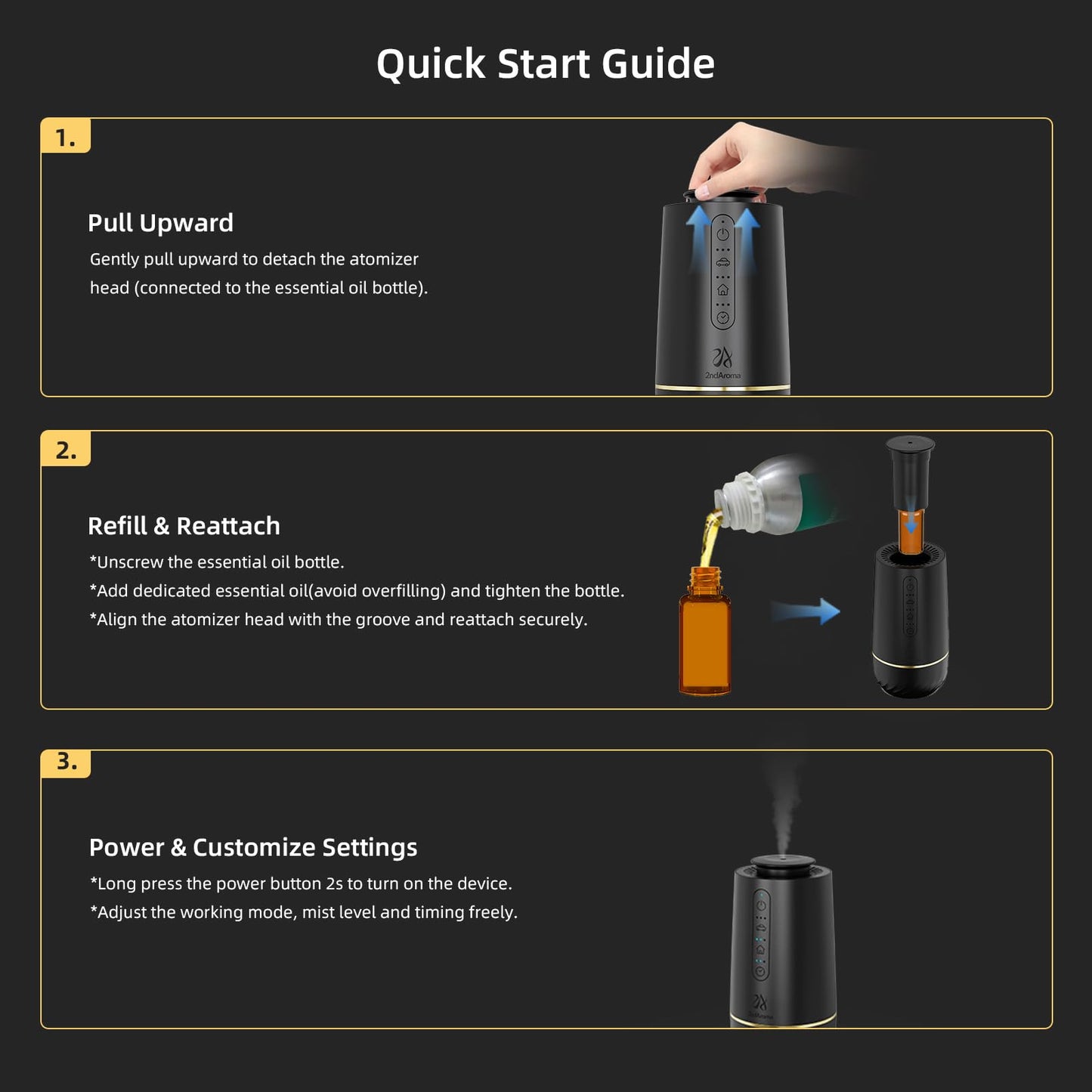 Quick Start Guide

1.

Pull Upward

Gently pull upward to detach the atomizer head (connected to the essential oil bottle).

2ndAroma

2.

Refill & Reattach

*Unscrew the essential oil bottle.
*Add dedicated essential oil(avoid overfilling) and tighten the bottle.
*Align the atomizer head with the groove and reattach securely.

3.

Power & Customize Settings

*Long press the power button 2s to turn on the device.
*Adjust the working mode, mist level and timing freely.

2ndAroma