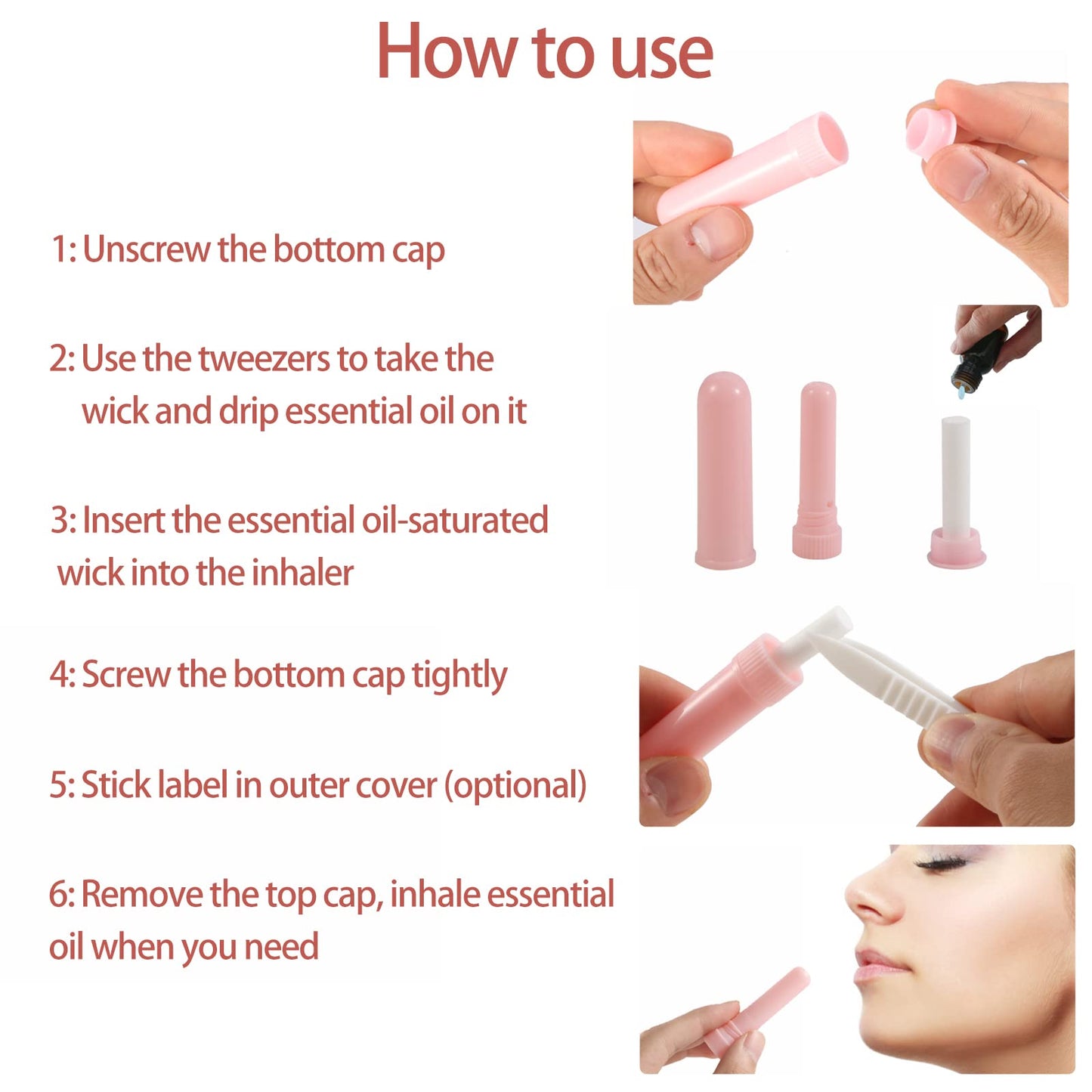 How to use

1: Unscrew the bottom cap

2: Use the tweezers to take the wick and drip essential oil on it

3: Insert the essential oil-saturated wick into the inhaler

4: Screw the bottom cap tightly

5: Stick label in outer cover (optional)

6: Remove the top cap, inhale essential oil when you need