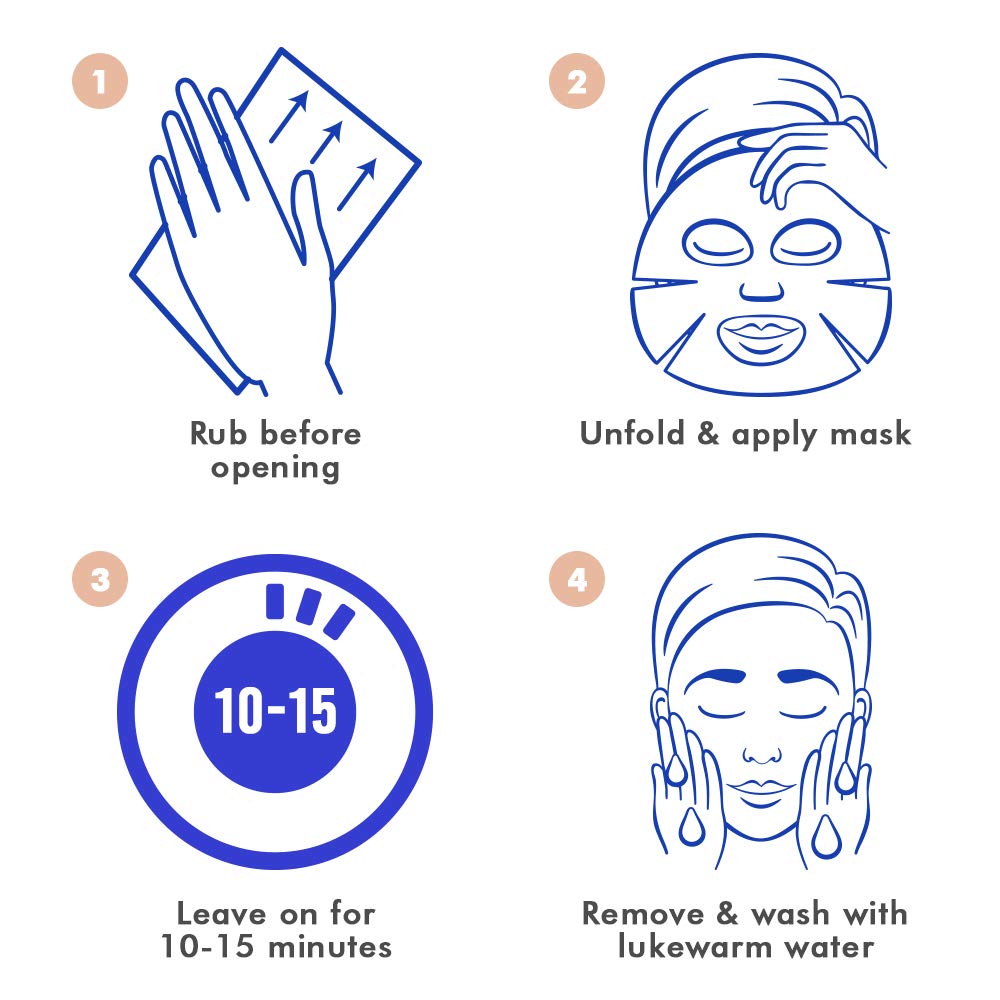 1

Rub before opening

2

Unfold & apply mask

3

10-15

Leave on for 10-15 minutes

4

Remove & wash with lukewarm water