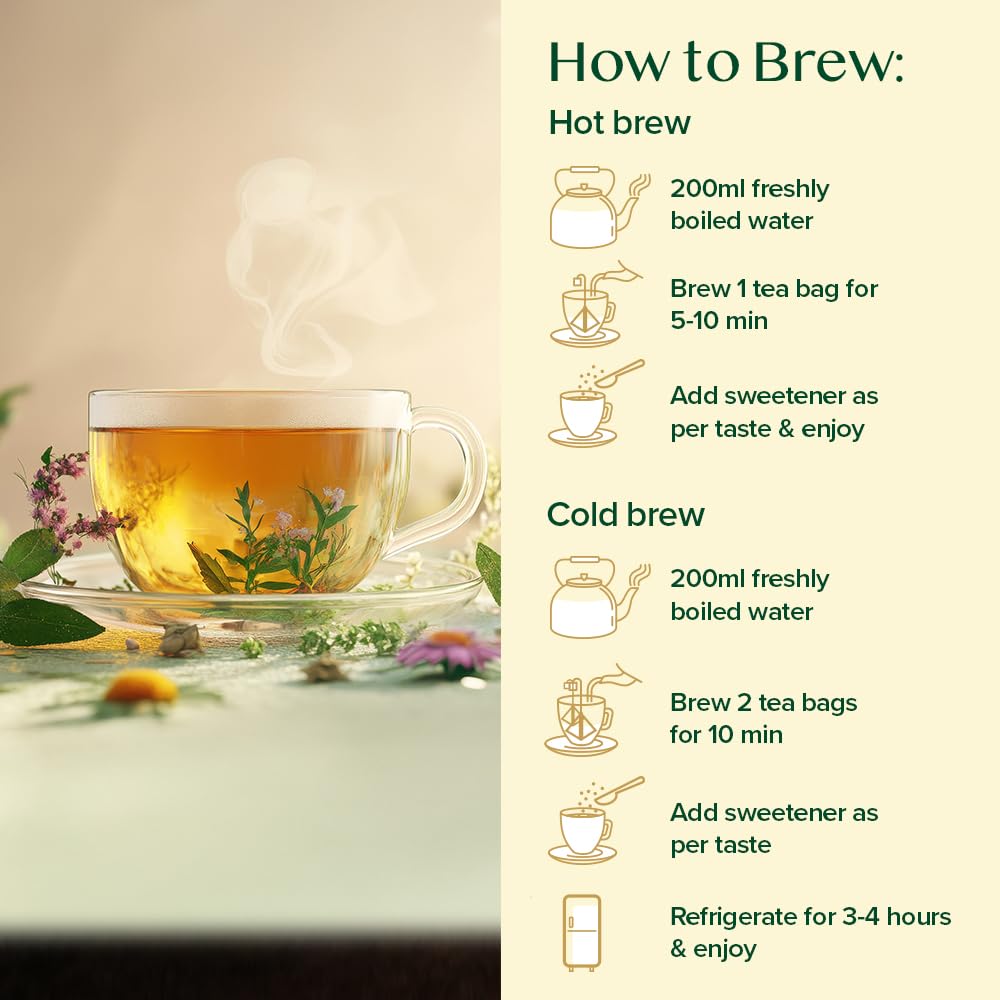 How to Brew:

Hot brew

200ml freshly boiled water

Brew 1 tea bag for 5-10 min

Add sweetener as per taste & enjoy

Cold brew

200ml freshly boiled water

Brew 2 tea bags for 10 min

Add sweetener as per taste

Refrigerate for 3-4 hours & enjoy