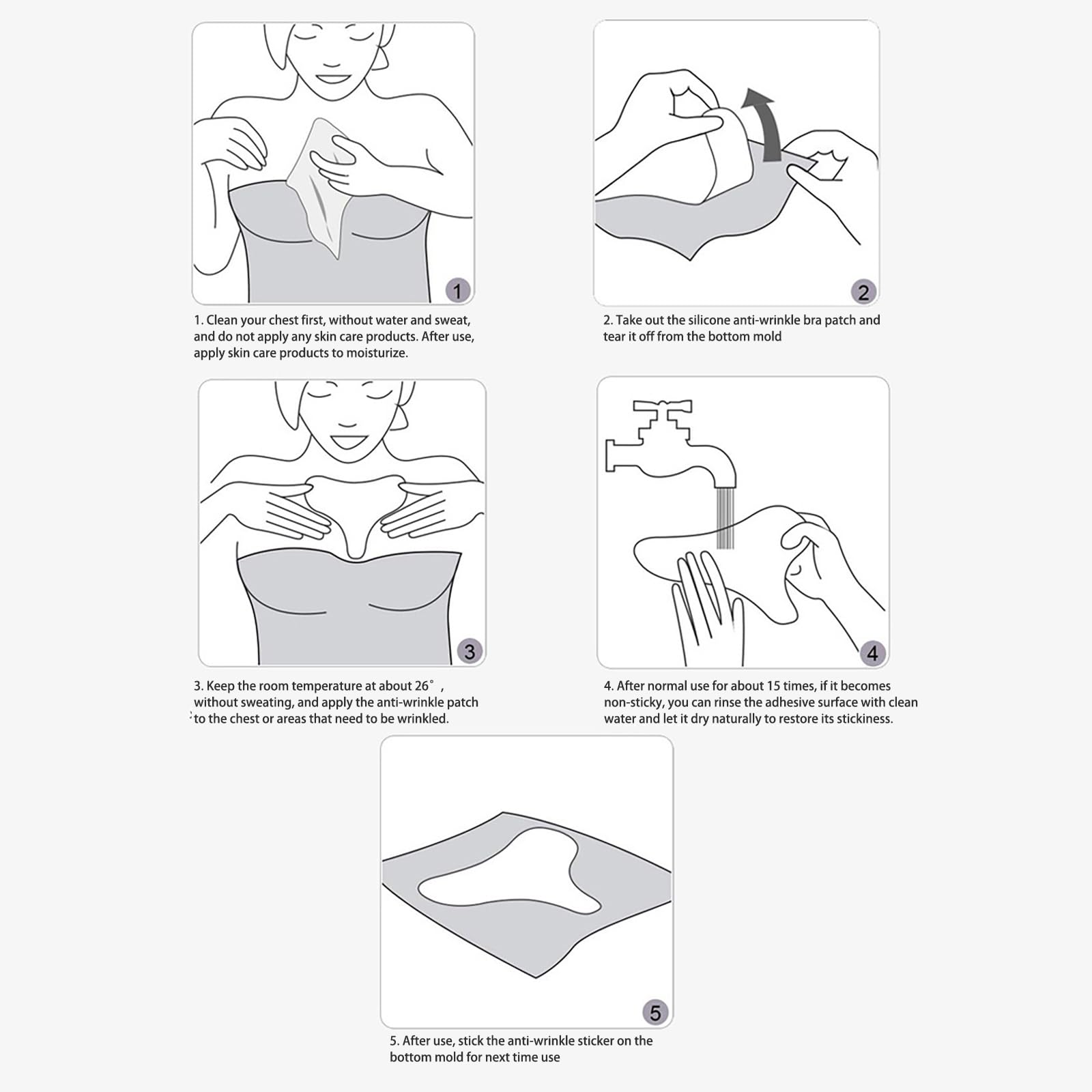 1

1. Clean your chest first, without water and sweat, and do not apply any skin care products. After use, apply skin care products to moisturize.

2

2. Take out the silicone anti-wrinkle bra patch and tear it off from the bottom mold

3

3. Keep the room temperature at about 26°, without sweating, and apply the anti-wrinkle patch to the chest or areas that need to be wrinkled.

4

4. After normal use for about 15 times, if it becomes non-sticky, you can rinse the adhesive surface with clean water and let it dry naturally to restore its stickiness.

5

5. After use, stick the anti-wrinkle sticker on the bottom mold for next time use