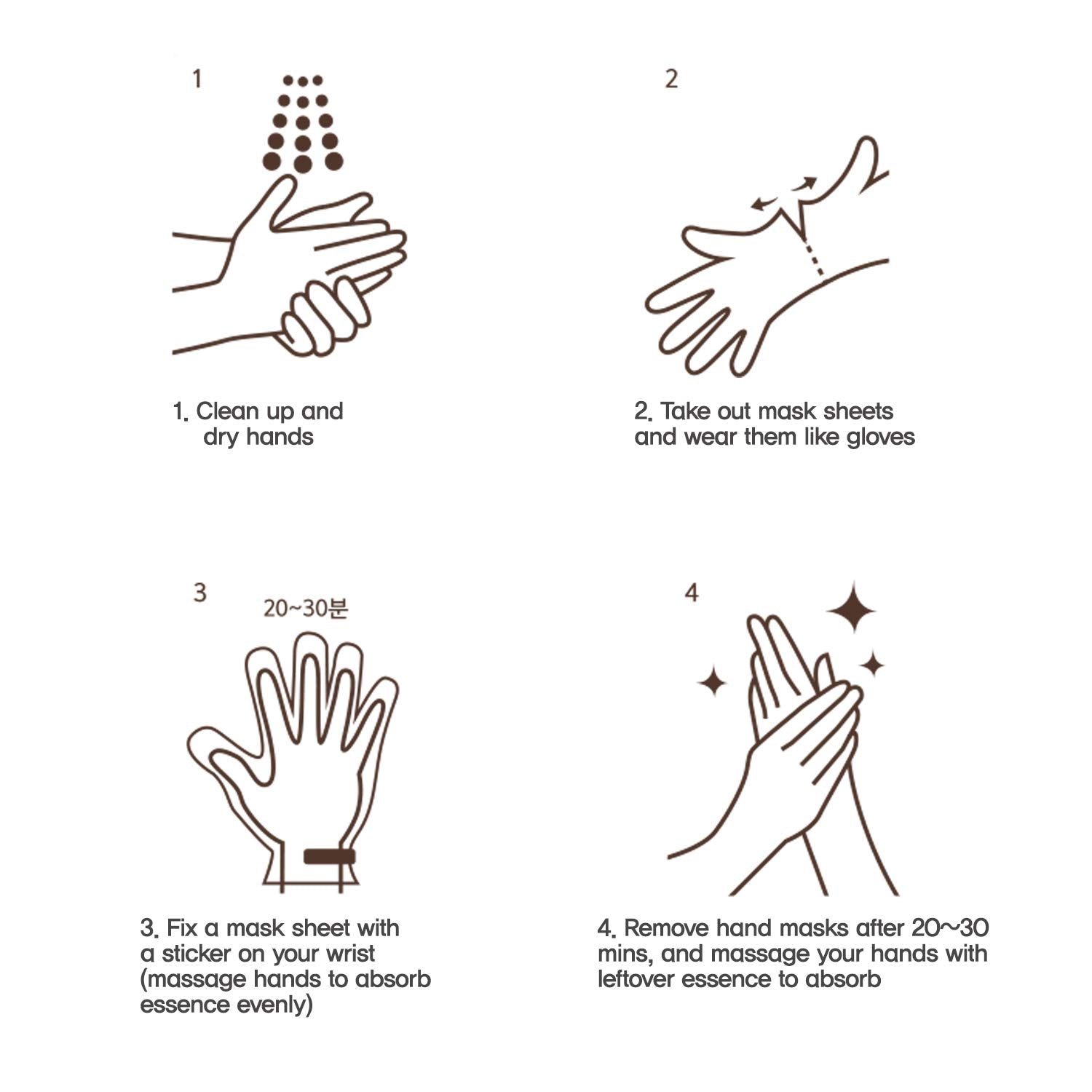 1

1. Clean up and dry hands

2

2. Take out mask sheets and wear them like gloves

3

20~30분

3. Fix a mask sheet with a sticker on your wrist (massage hands to absorb essence evenly)

4

4. Remove hand masks after 20~30 mins, and massage your hands with leftover essence to absorb