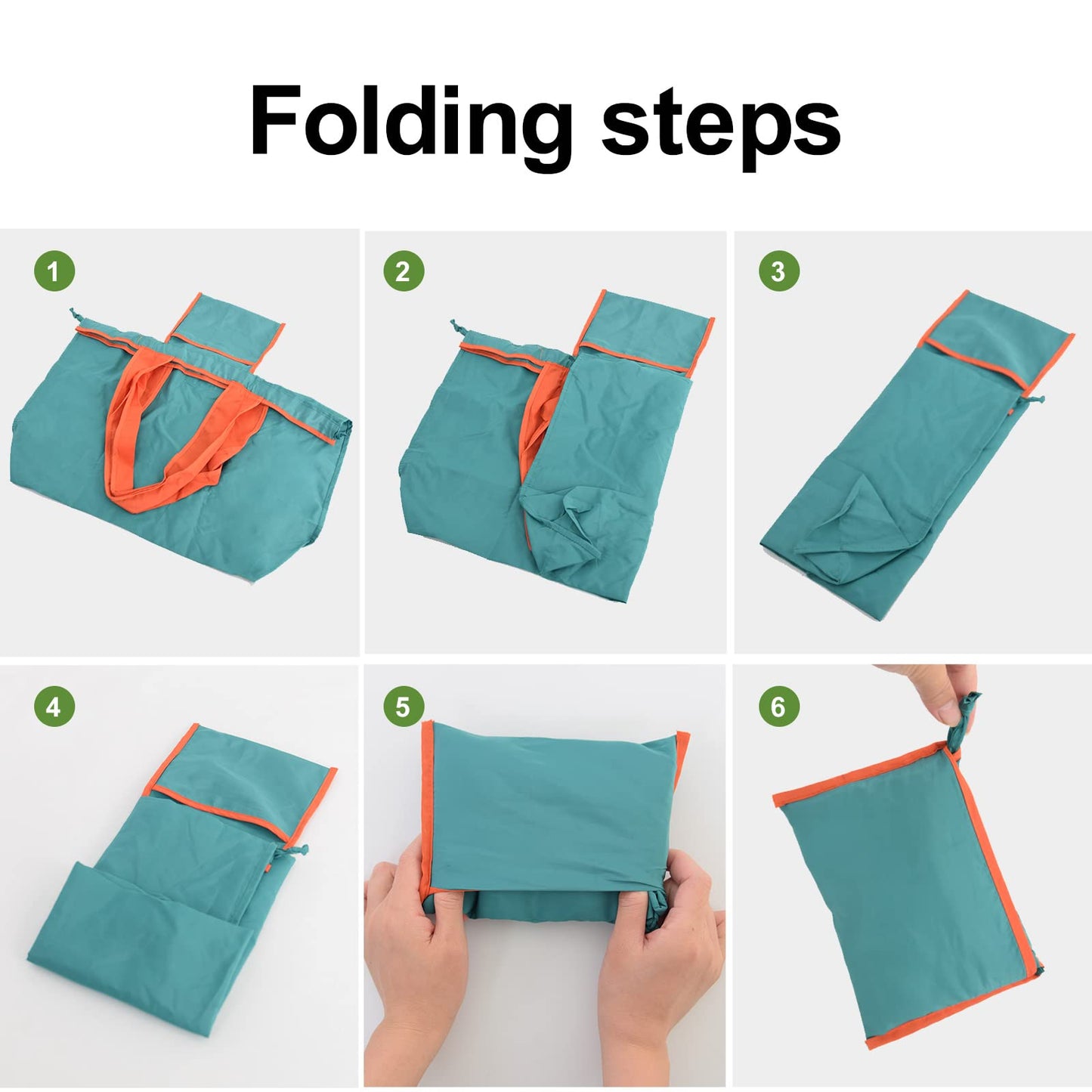 Folding steps

1

2

3

4

5

6