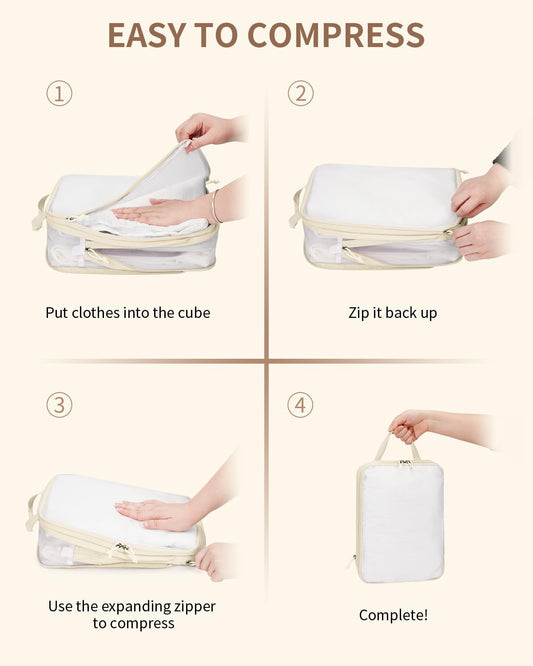 EASY TO COMPRESS

①

Put clothes into the cube

②

Zip it back up

③

Use the expanding zipper to compress

④

Complete!