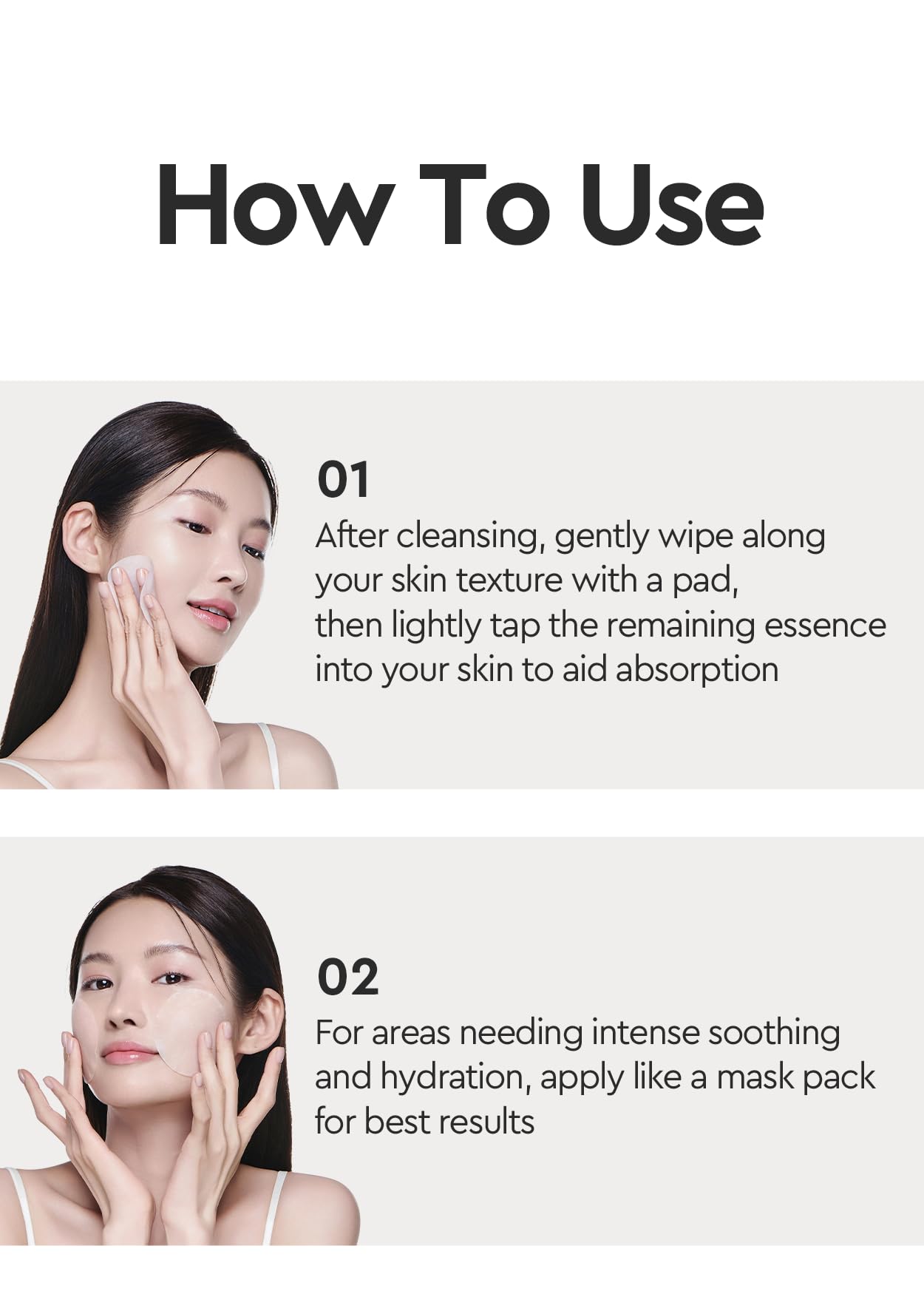 How To Use

01
After cleansing, gently wipe along your skin texture with a pad, then lightly tap the remaining essence into your skin to aid absorption

02
For areas needing intense soothing and hydration, apply like a mask pack for best results