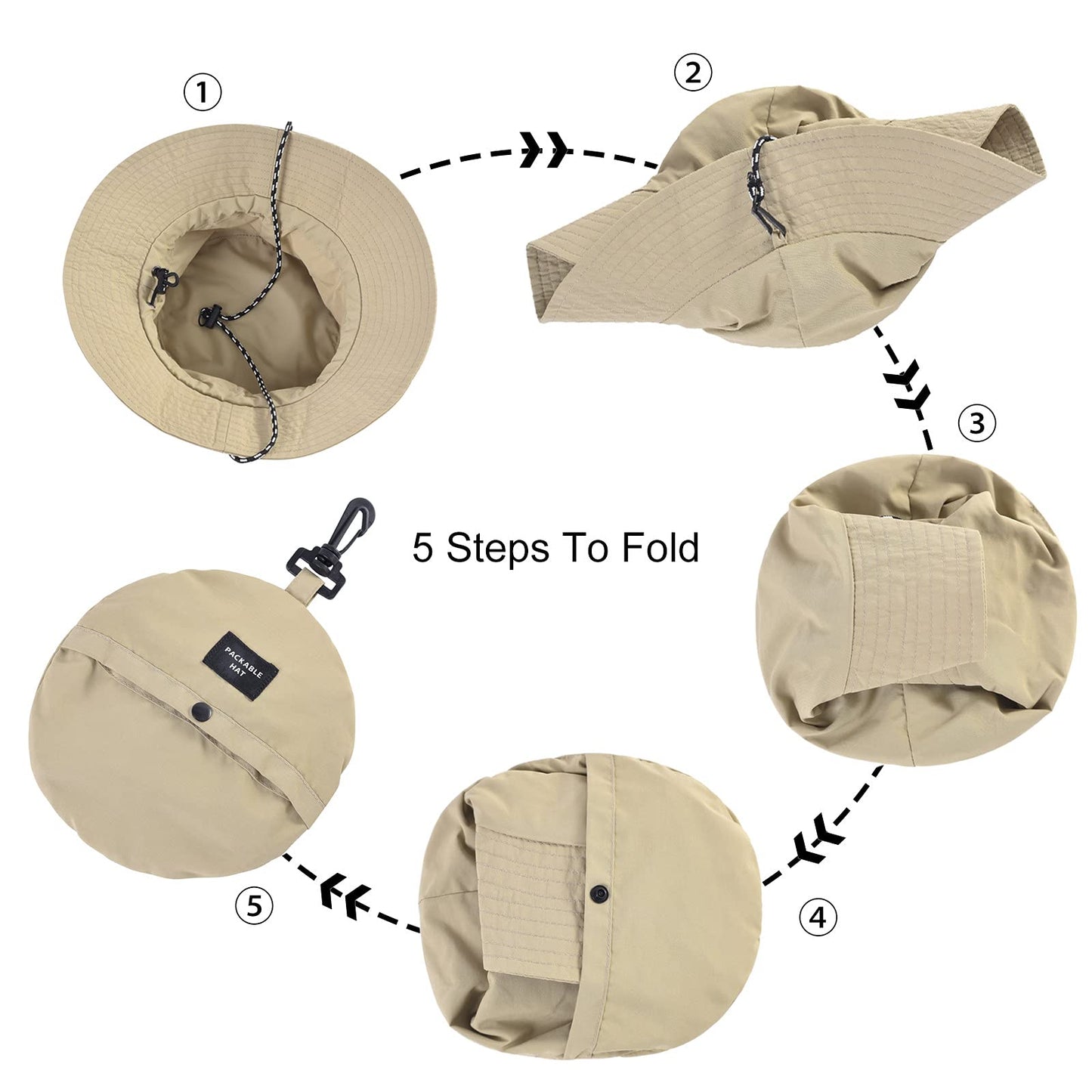 ①

②

③

5 Steps To Fold

PACKABLE HAT

④

⑤